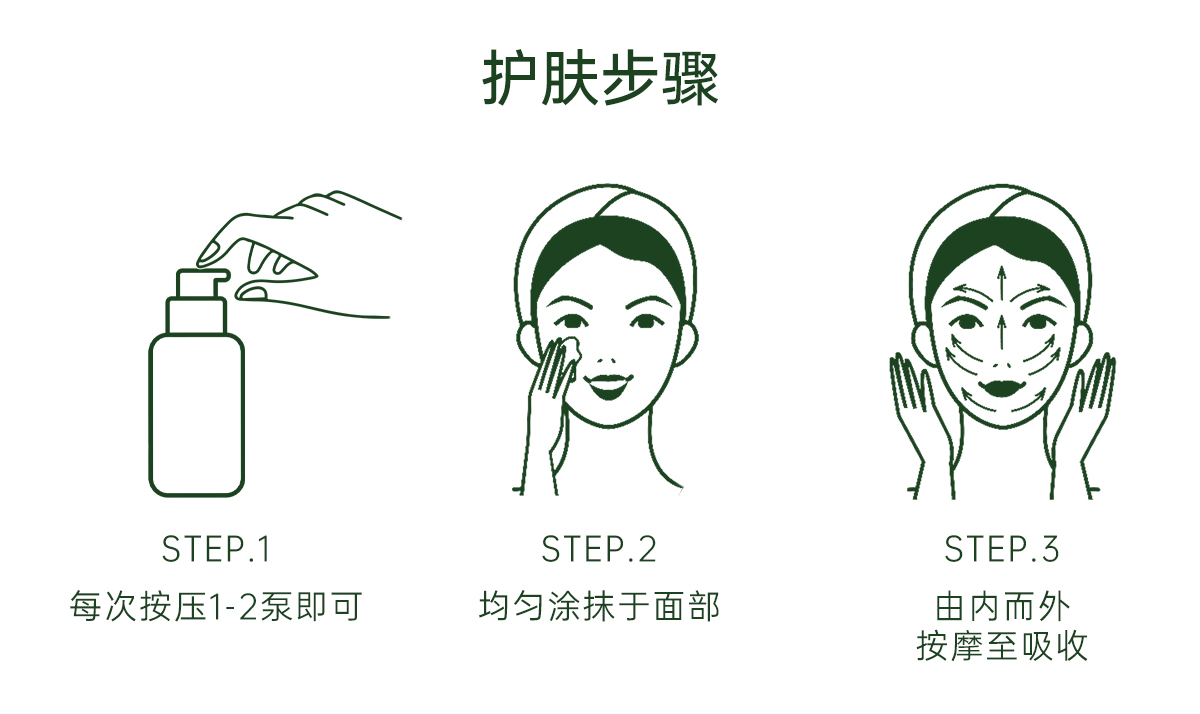 护肤步骤

STEP.1
每次按压1-2泵即可

STEP.2
均匀涂抹于面部

STEP.3
由内而外
按摩至吸收