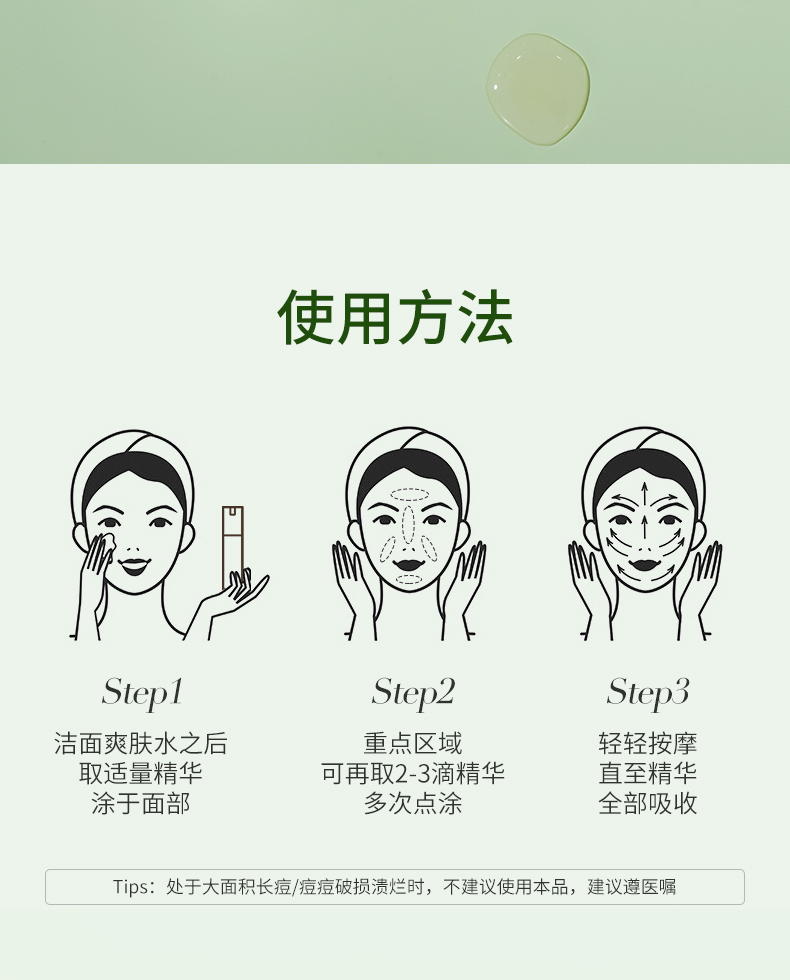 使用方法

Step1
洁面爽肤水之后
取适量精华
涂于面部

Step2
重点区域
可再取2-3滴精华
多次点涂

Step3
轻轻按摩
直至精华
全部吸收

Tips：处于大面积长痘/痘痘破损溃烂时，不建议使用本品，建议遵医嘱