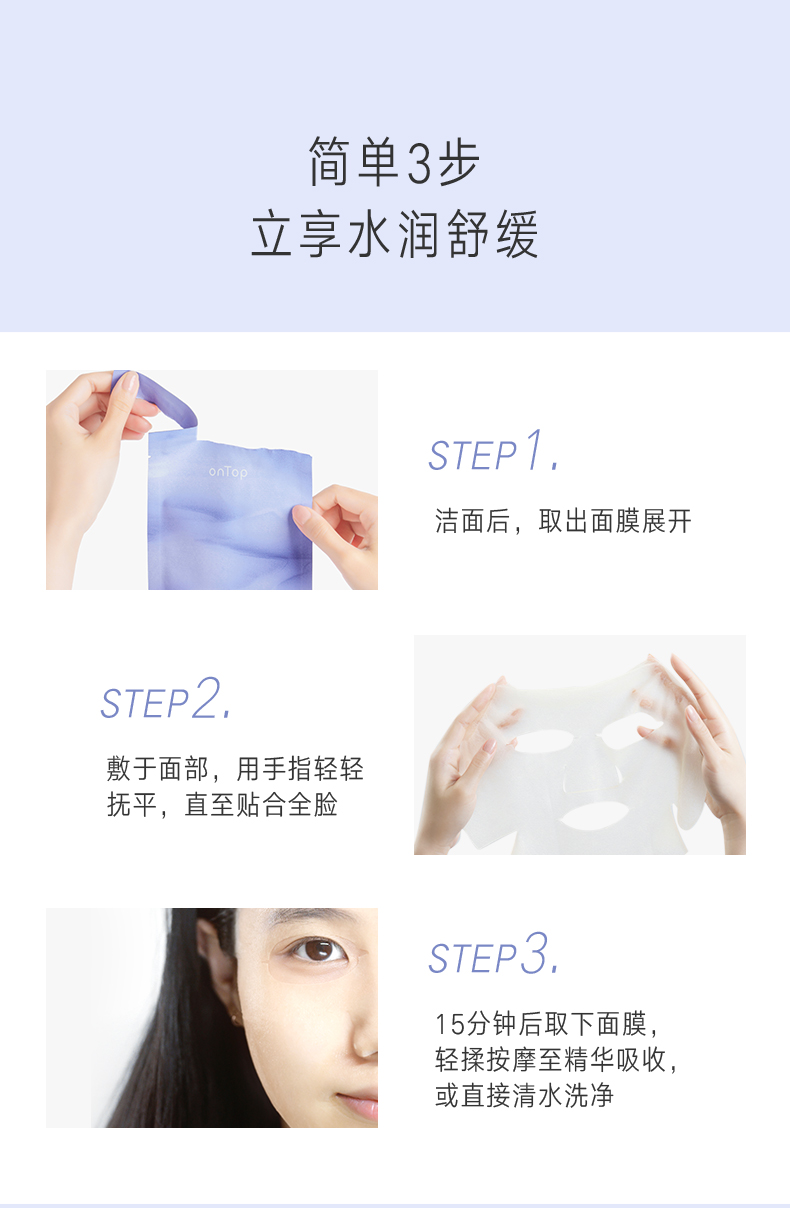 简单3步
立享水润舒缓

onTop

STEP1.

洁面后，取出面膜展开

STEP2.

敷于面部，用手指轻轻抚平，直至贴合全脸

STEP3.

15分钟后取下面膜，轻揉按摩至精华吸收，或直接清水洗净