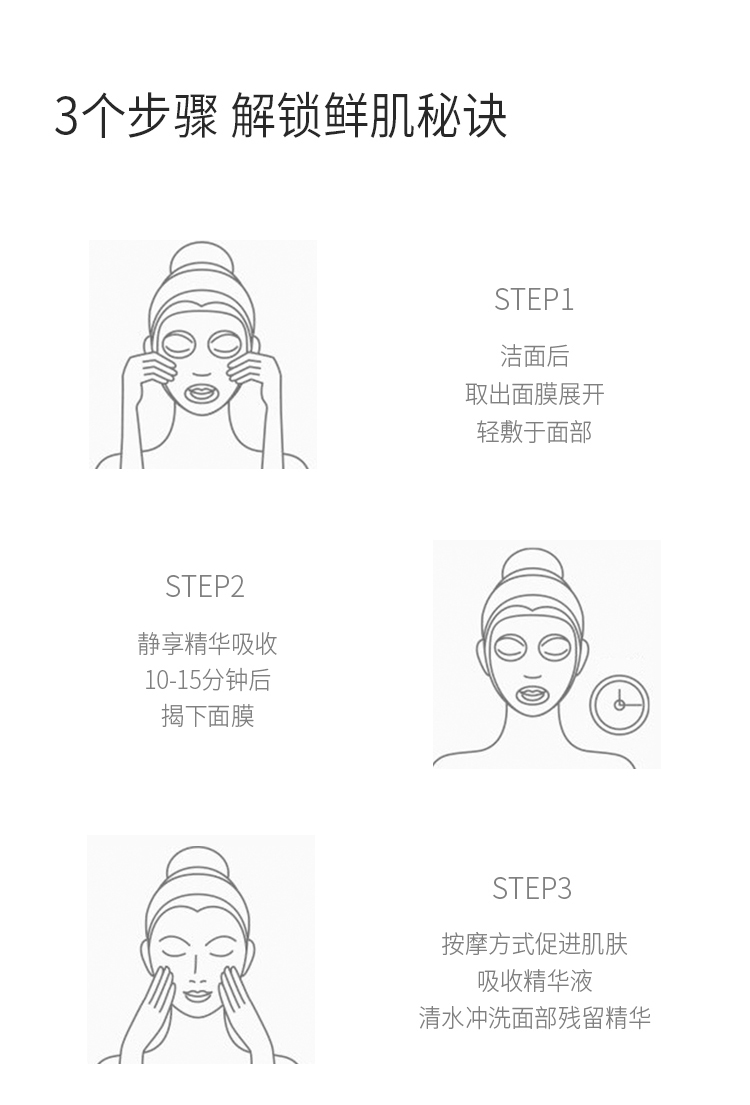 3个步骤 解锁鲜肌秘诀

STEP1

洁面后
取出面膜展开
轻敷于面部

STEP2

静享精华吸收
10-15分钟后
揭下面膜

STEP3

按摩方式促进肌肤
吸收精华液
清水冲洗面部残留精华