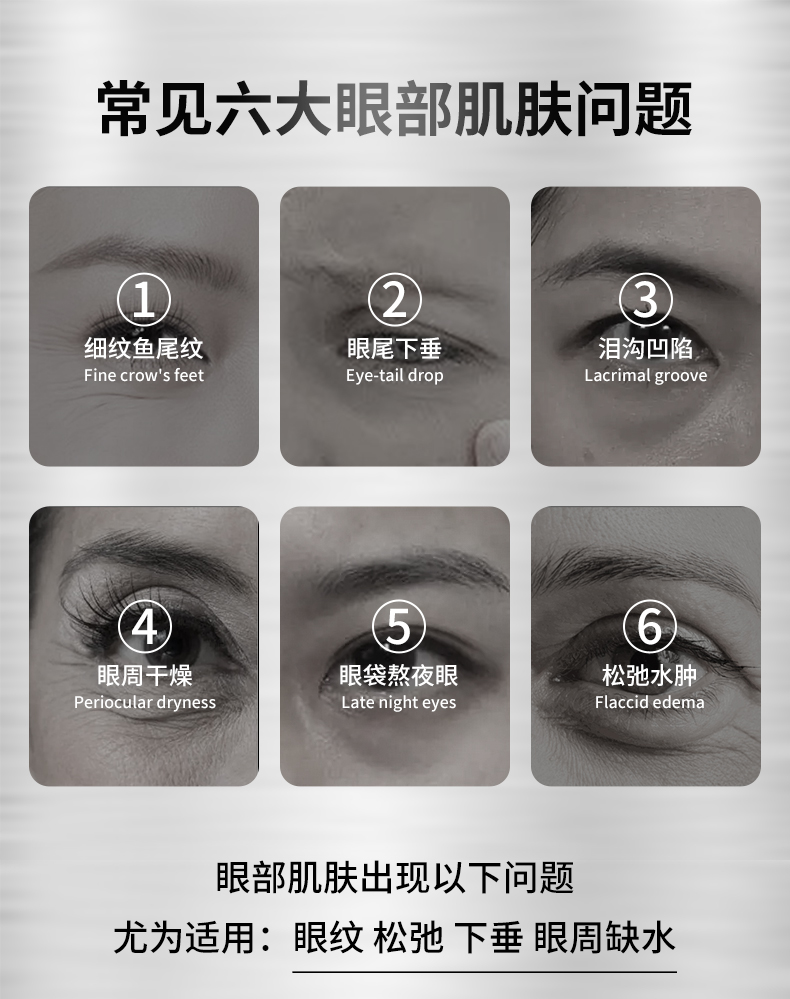 常见六大眼部肌肤问题

①
细纹鱼尾纹
Fine crow's feet

②
眼尾下垂
Eye-tail drop

③
泪沟凹陷
Lacrimal groove

④
眼周干燥
Periocular dryness

⑤
眼袋熬夜眼
Late night eyes

⑥
松弛水肿
Flaccid edema

眼部肌肤出现以下问题

尤为适用：眼纹 松弛 下垂 眼周缺水