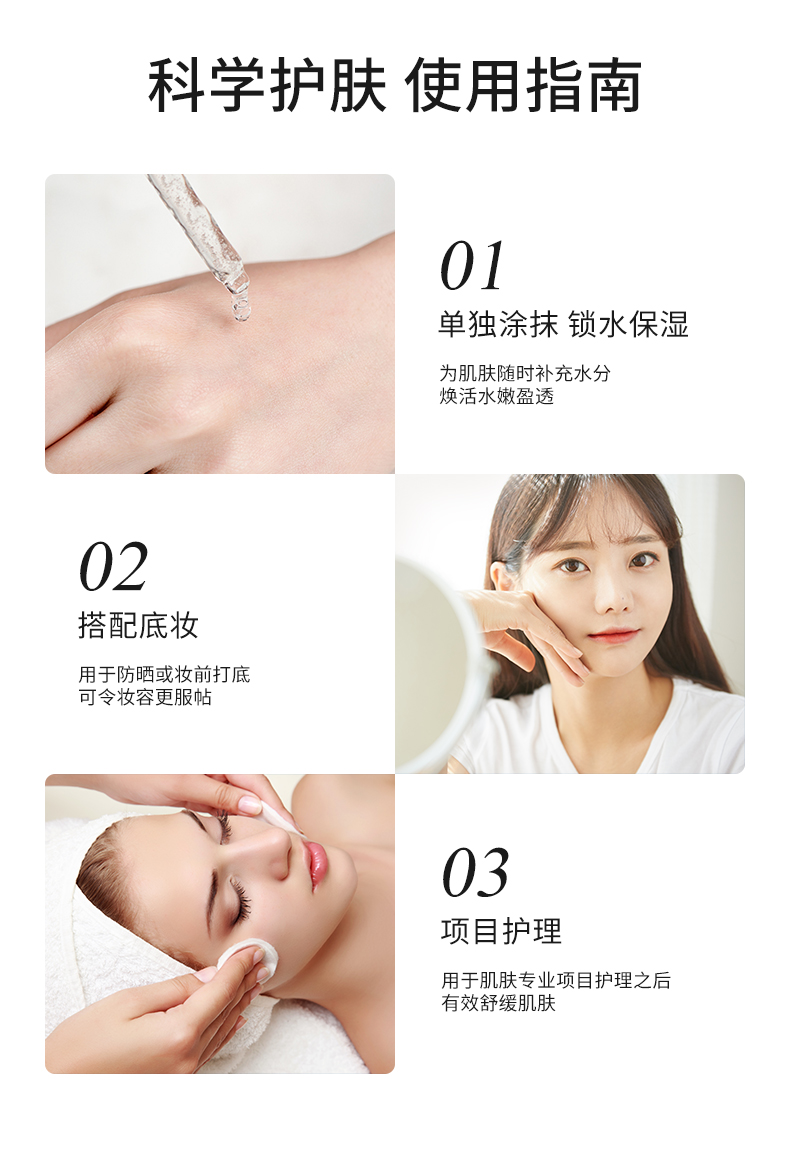 科学护肤 使用指南

01
单独涂抹 锁水保湿

为肌肤随时补充水分
焕活水嫩盈透

02
搭配底妆

用于防晒或妆前打底
可令妆容更服帖

03
项目护理

用于肌肤专业项目护理之后
有效舒缓肌肤