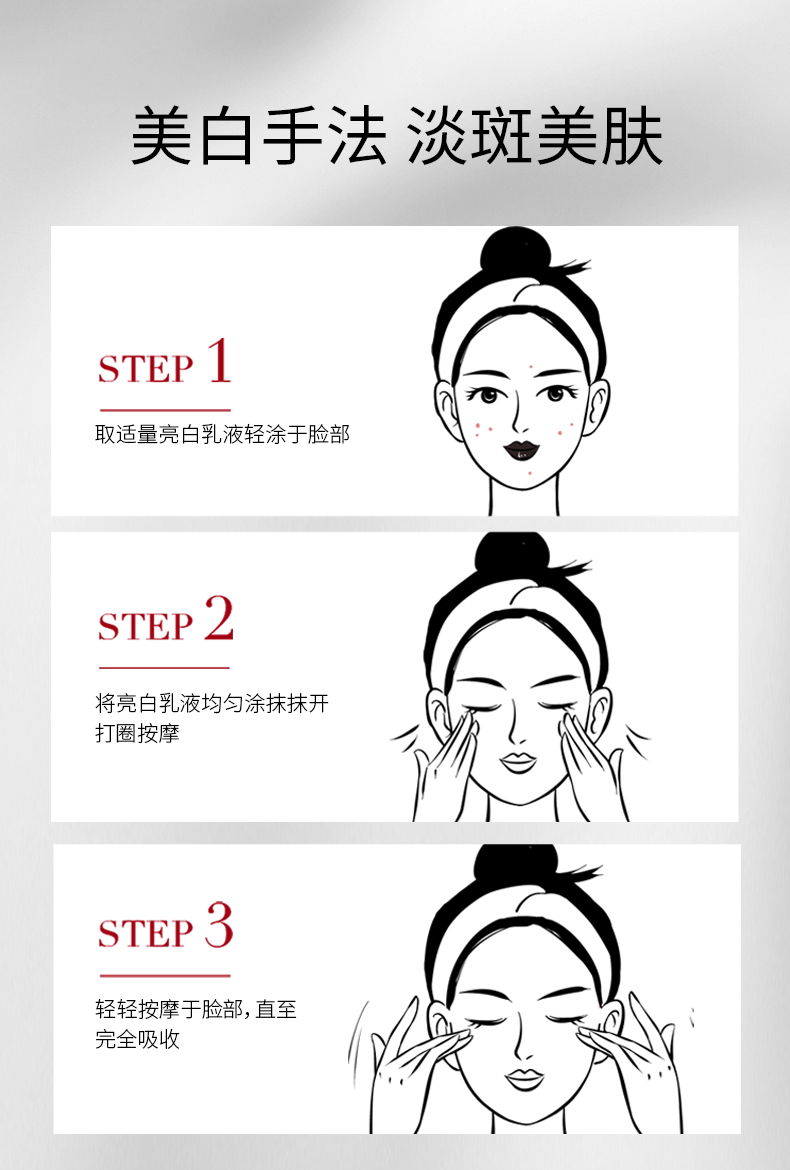 美白手法 淡斑美肤

STEP 1

取适量亮白乳液轻涂于脸部

STEP 2

将亮白乳液均匀涂抹抹开打圈按摩

STEP 3

轻轻按摩于脸部，直至完全吸收