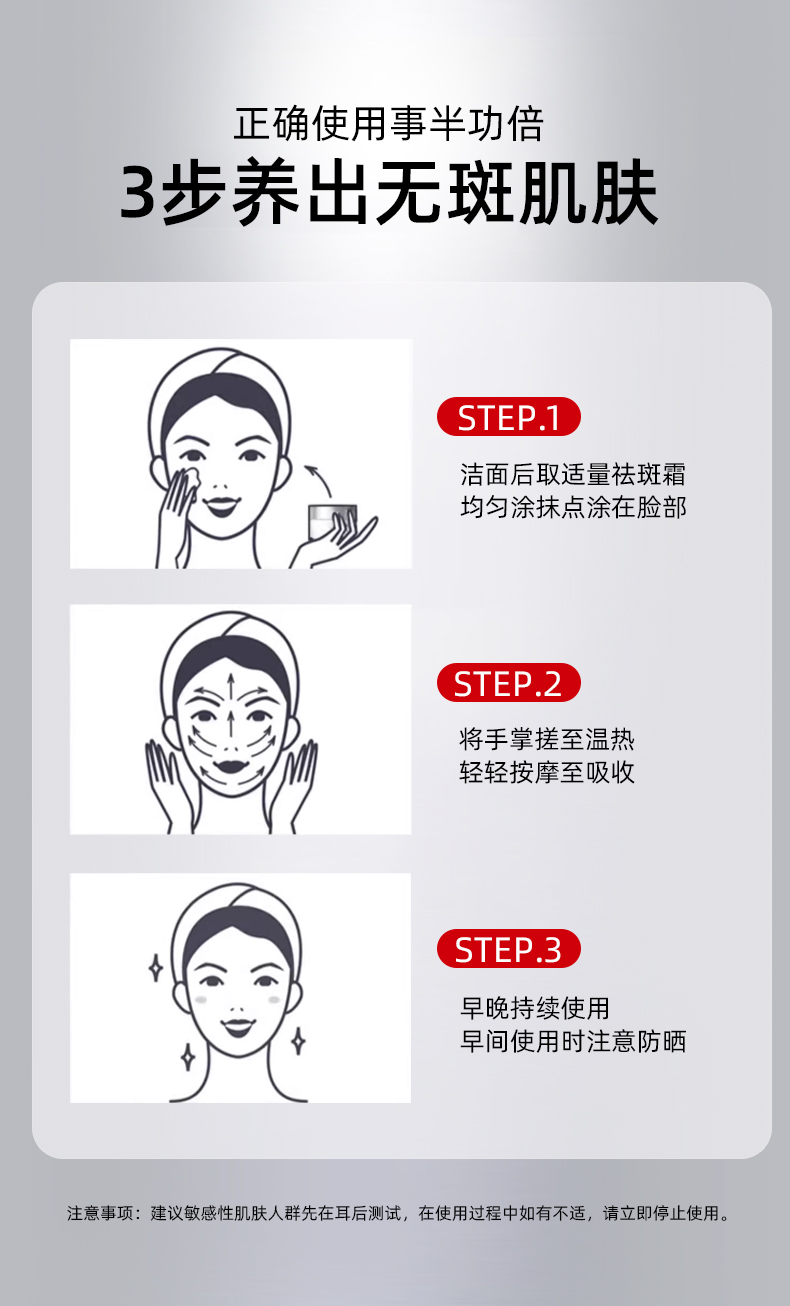 正确使用事半功倍

3步养出无斑肌肤

STEP.1

洁面后取适量祛斑霜
均匀涂抹点涂在脸部

STEP.2

将手掌搓至温热
轻轻按摩至吸收

STEP.3

早晚持续使用
早间使用时注意防晒

注意事项：建议敏感性肌肤人群先在耳后测试，在使用过程中如有不适，请立即停止使用。