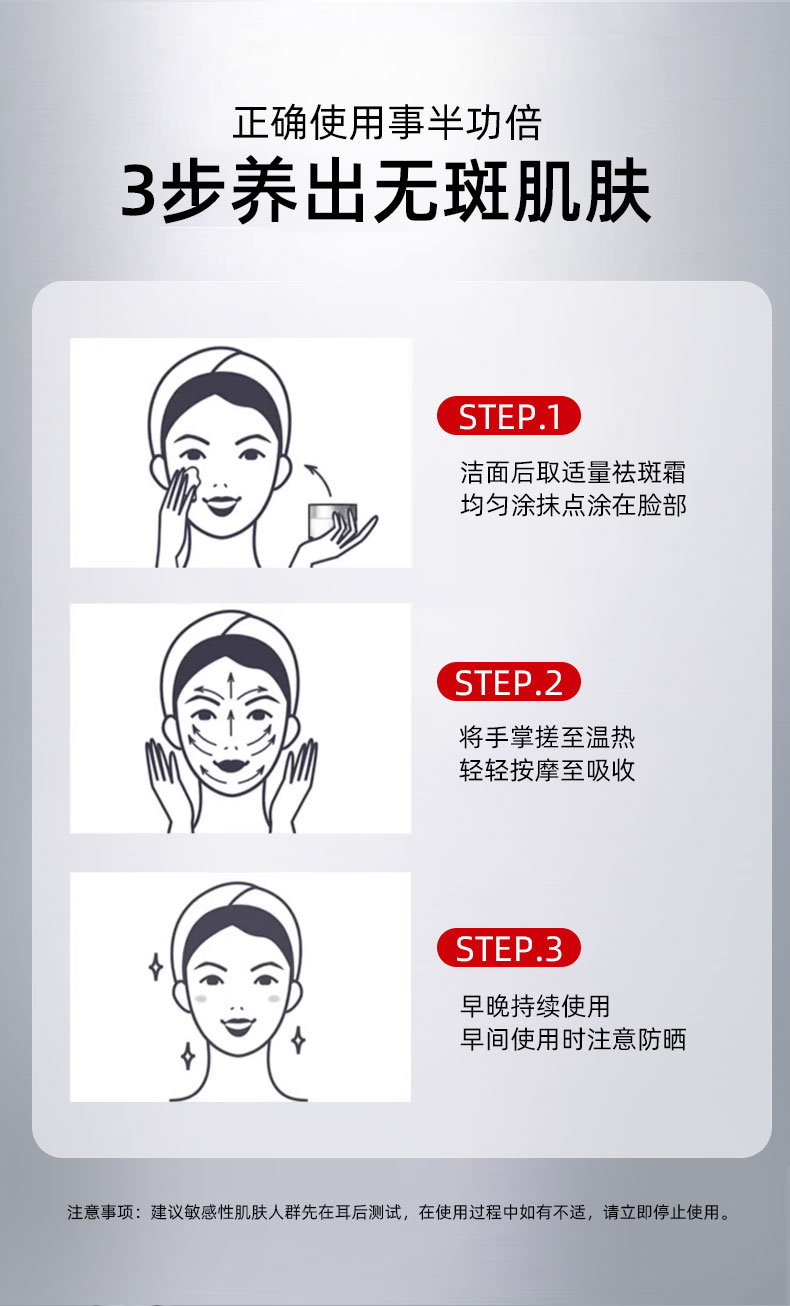 正确使用事半功倍
3步养出无斑肌肤

STEP.1
洁面后取适量祛斑霜
均匀涂抹点涂在脸部

STEP.2
将手掌搓至温热
轻轻按摩至吸收

STEP.3
早晚持续使用
早间使用时注意防晒

注意事项：建议敏感性肌肤人群先在耳后测试，在使用过程中如有不适，请立即停止使用。