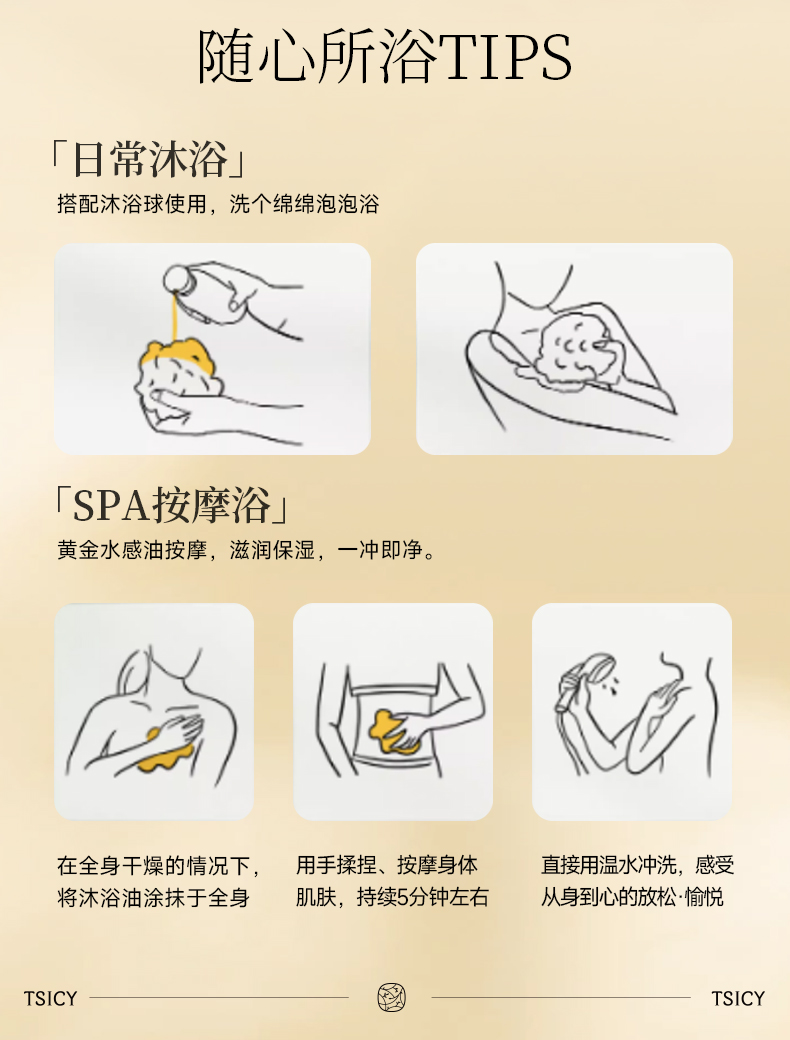 随心所浴TIPS

「日常沐浴」

搭配沐浴球使用，洗个绵绵泡泡浴

「SPA按摩浴」

黄金水感油按摩，滋润保湿，一冲即净。

在全身干燥的情况下，将沐浴油涂抹于全身

用手揉捏、按摩身体肌肤，持续5分钟左右

直接用温水冲洗，感受从身到心的放松·愉悦

TSICY

TSICY