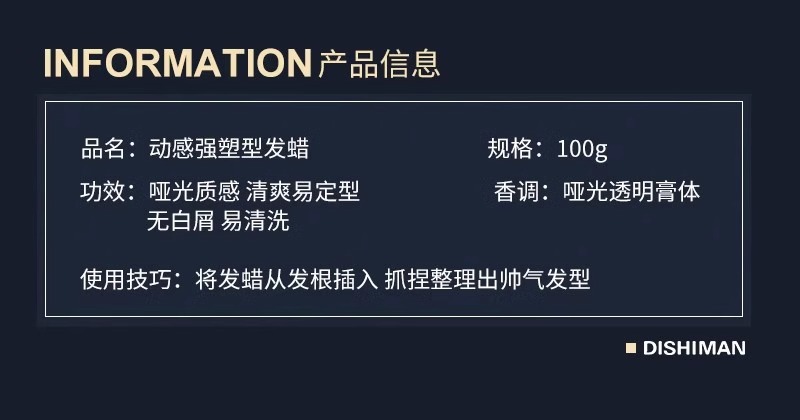 INFORMATION 产品信息

品名：动感强塑型发蜡

规格：100g

功效：哑光质感 清爽易定型
无白屑 易清洗

香调：哑光透明膏体

使用技巧：将发蜡从发根插入 抓捏整理出帅气发型

DISHIMAN