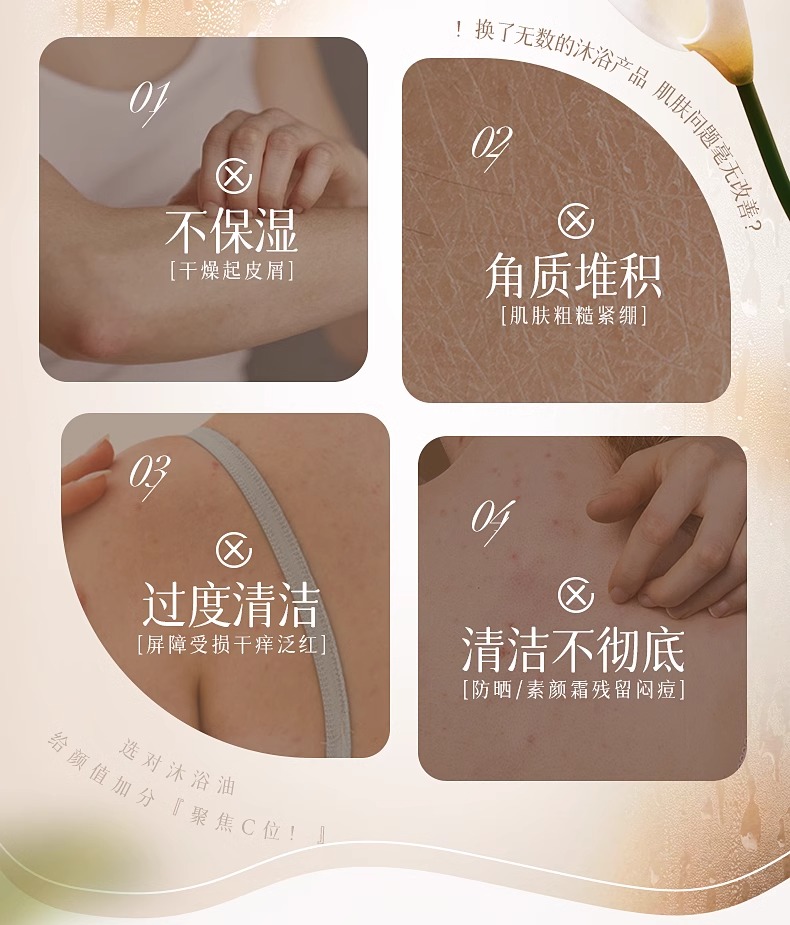 ！换了无数的沐浴产品 肌肤问题毫无改善？

01
不保湿
[干燥起皮屑]

02
角质堆积
[肌肤粗糙紧绷]

03
过度清洁
[屏障受损干痒泛红]

04
清洁不彻底
[防晒/素颜霜残留闷痘]

选对沐浴油
给颜值加分『聚焦C位！』