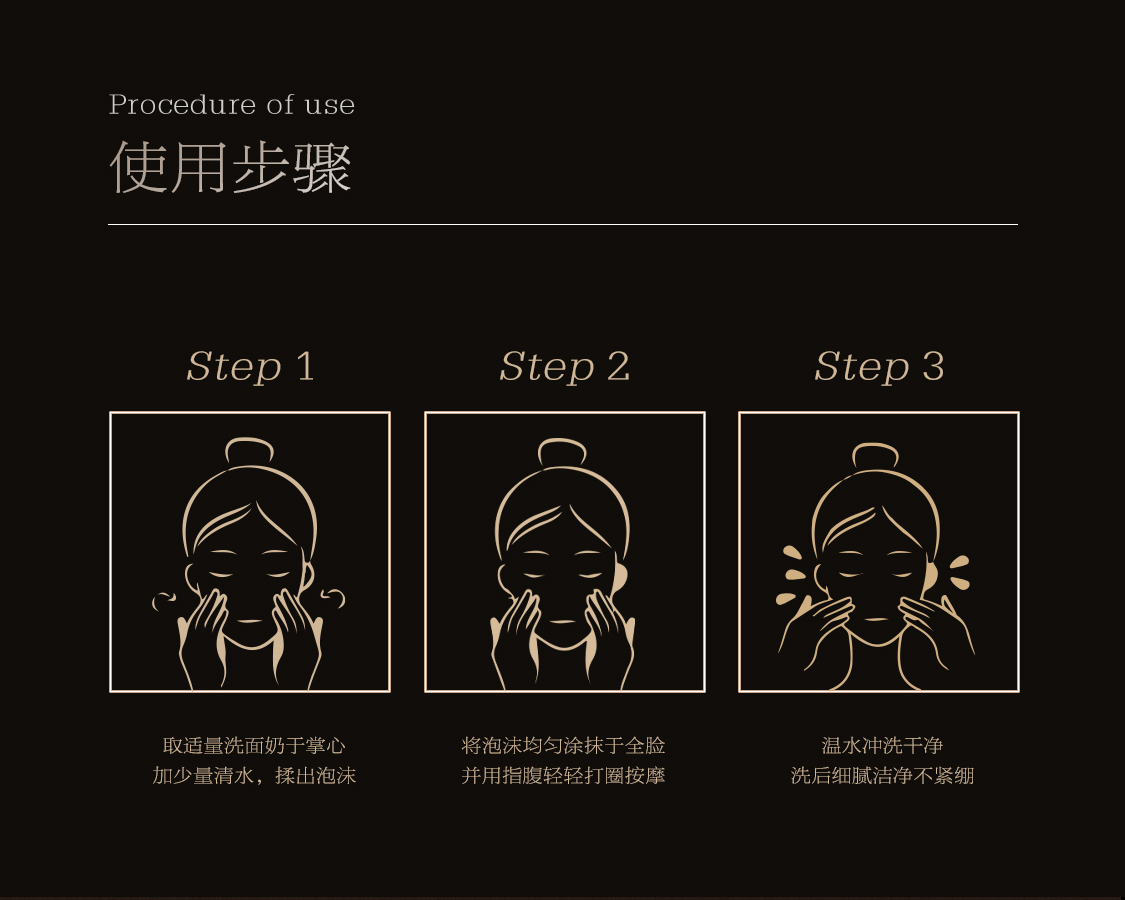 Procedure of use
使用步骤

Step 1

取适量洗面奶于掌心
加少量清水，揉出泡沫

Step 2

将泡沫均匀涂抹于全脸
并用指腹轻轻打圈按摩

Step 3

温水冲洗干净
洗后细腻洁净不紧绷