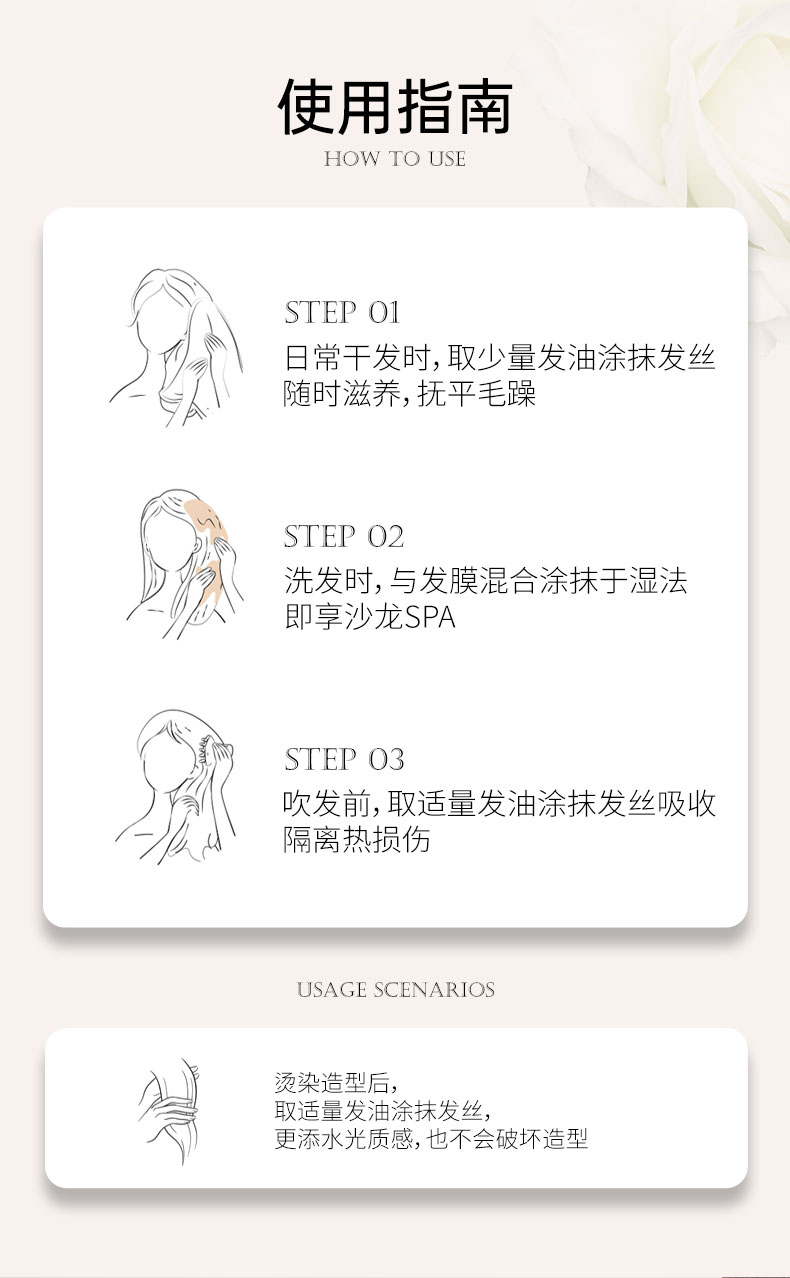 使用指南
HOW TO USE

STEP 01
日常干发时，取少量发油涂抹发丝
随时滋养，抚平毛躁

STEP 02
洗发时，与发膜混合涂抹于湿法
即享沙龙SPA

STEP 03
吹发前，取适量发油涂抹发丝吸收
隔离热损伤

USAGE SCENARIOS

烫染造型后，
取适量发油涂抹发丝，
更添水光质感，也不会破坏造型