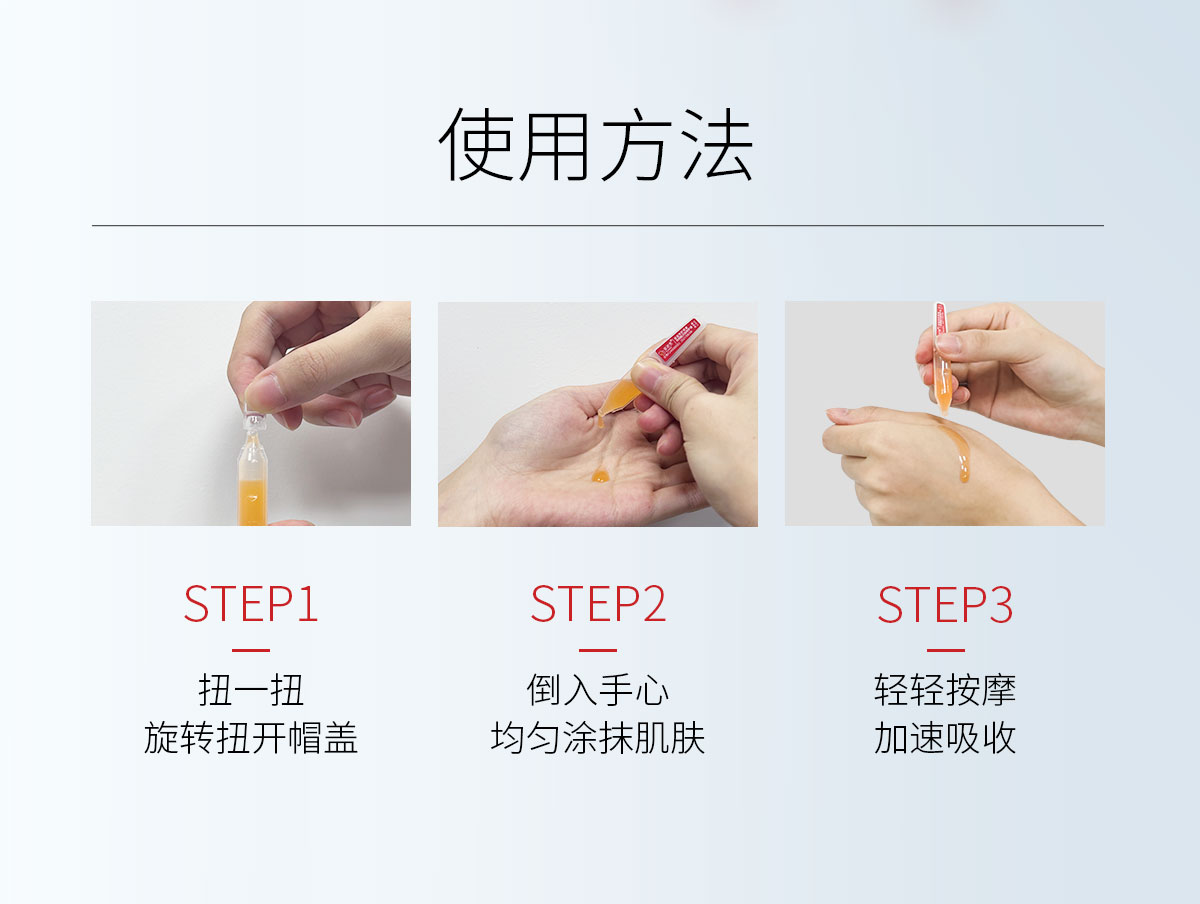 使用方法

STEP1
扭一扭
旋转扭开帽盖

STEP2
倒入手心
均匀涂抹肌肤

STEP3
轻轻按摩
加速吸收