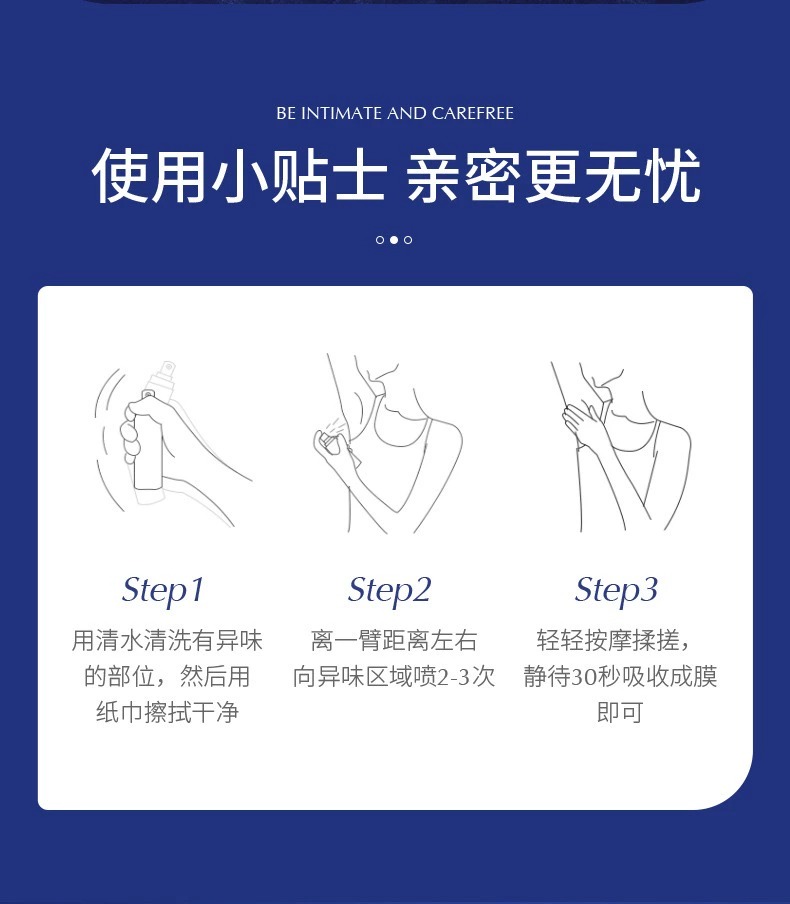 BE INTIMATE AND CAREFREE

使用小贴士 亲密更无忧

Step1

用清水清洗有异味的部位，然后用纸巾擦拭干净

Step2

离一臂距离左右向异味区域喷2-3次

Step3

轻轻按摩揉搓，静待30秒吸收成膜即可