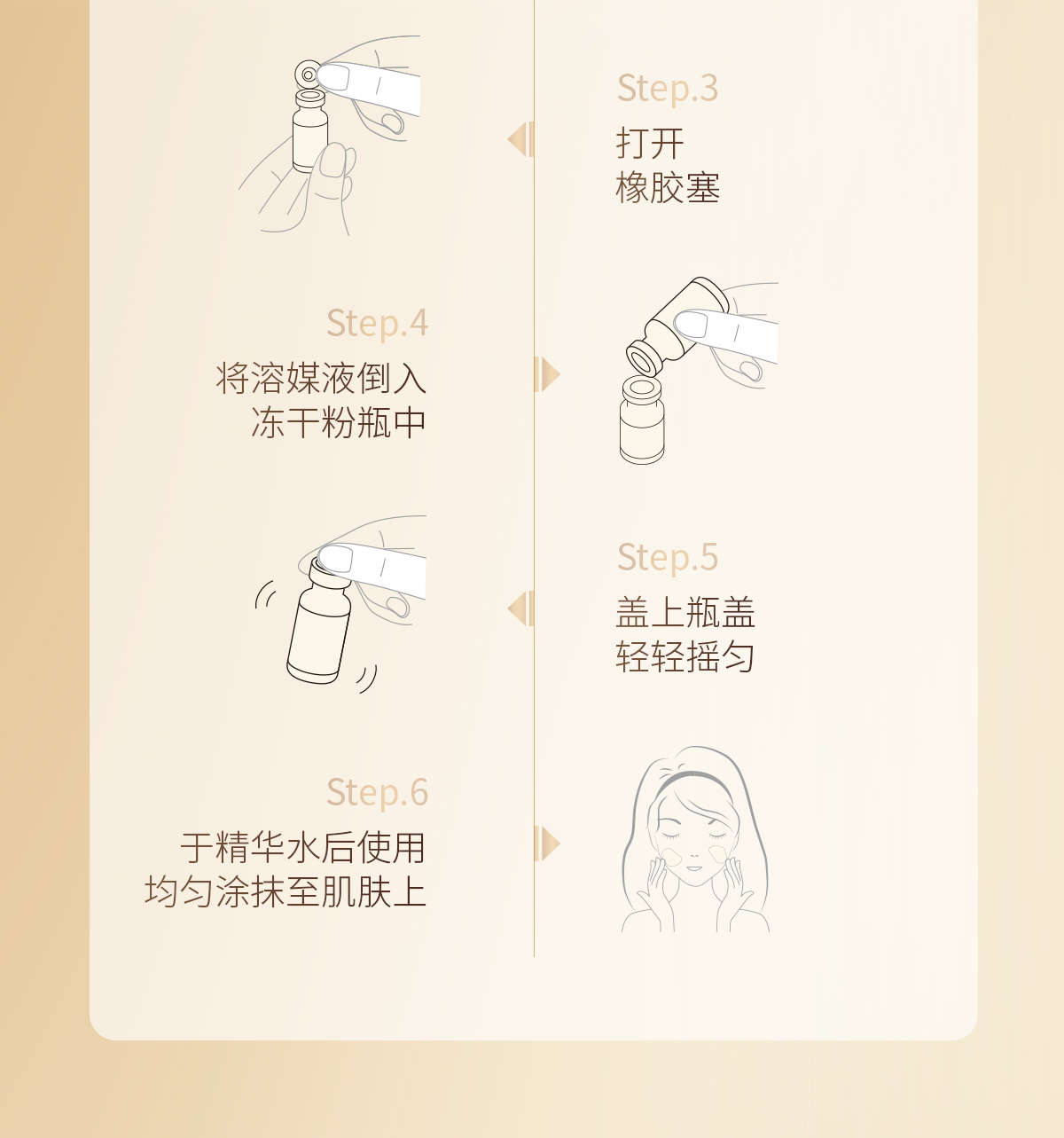 Step.3
打开
橡胶塞

Step.4
将溶媒液倒入
冻干粉瓶中

Step.5
盖上瓶盖
轻轻摇匀

Step.6
于精华水后使用
均匀涂抹至肌肤上