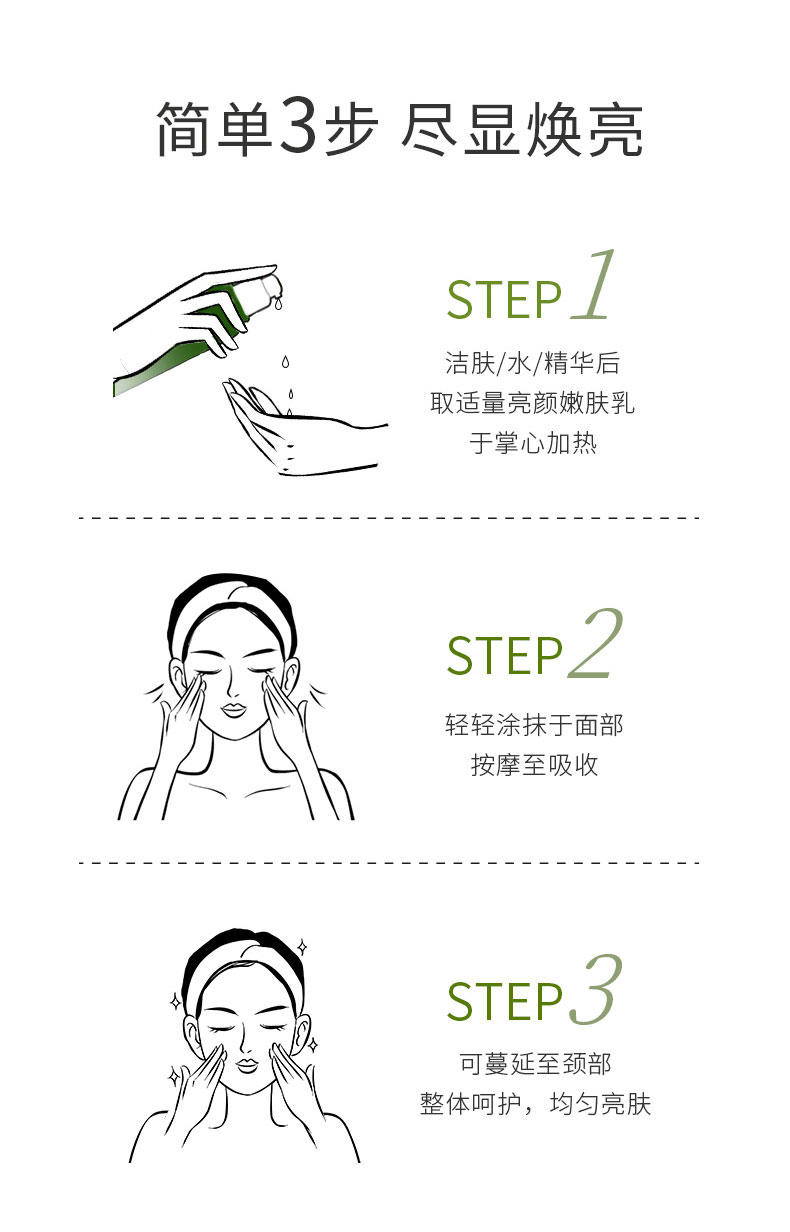 简单3步 尽显焕亮

STEP 1

洁肤/水/精华后
取适量亮颜嫩肤乳
于掌心加热

STEP 2

轻轻涂抹于面部
按摩至吸收

STEP 3

可蔓延至颈部
整体呵护，均匀亮肤