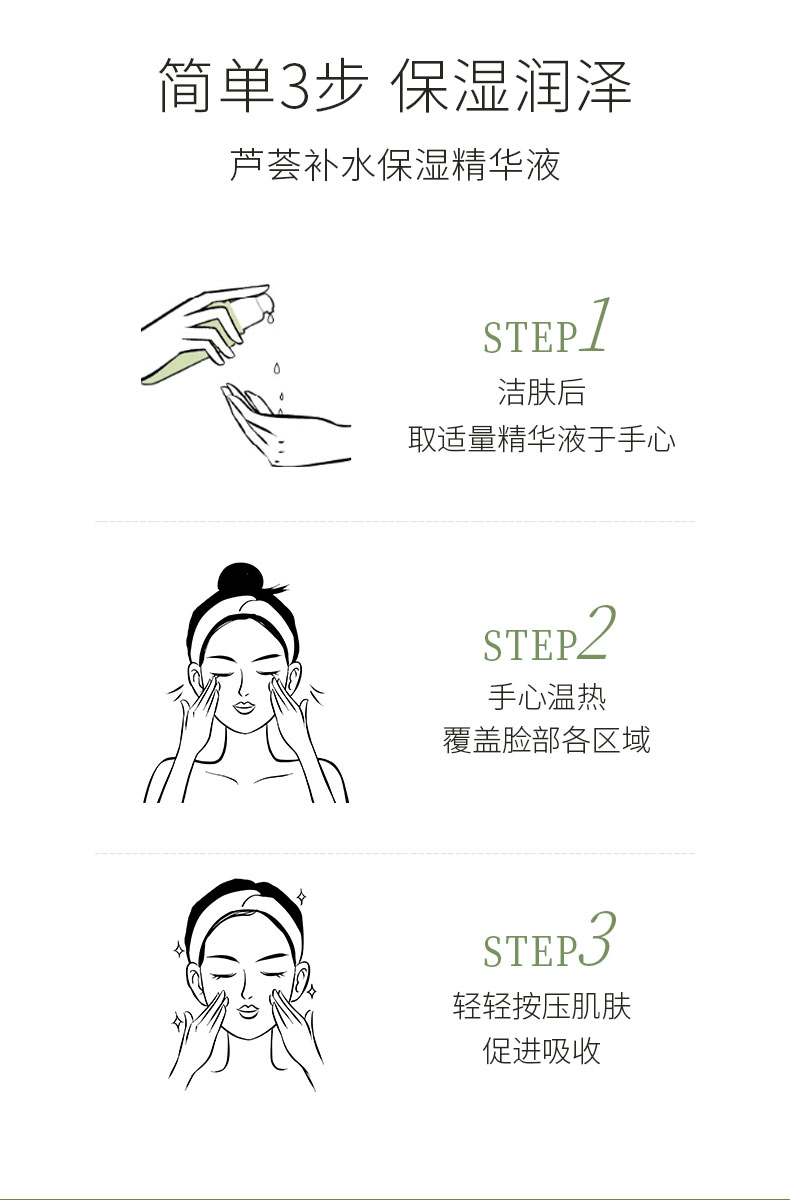 简单3步 保湿润泽

芦荟补水保湿精华液

STEP1
洁肤后
取适量精华液于手心

STEP2
手心温热
覆盖脸部各区域

STEP3
轻轻按压肌肤
促进吸收