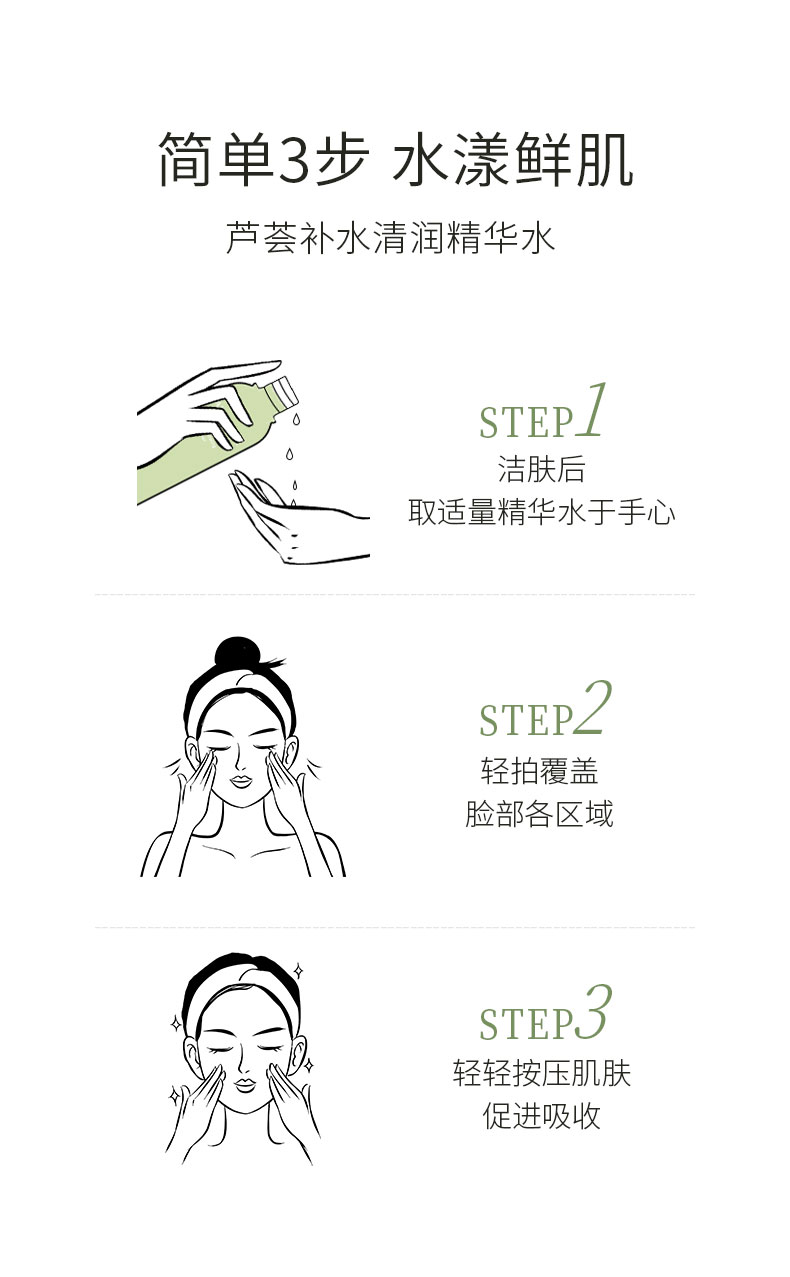 简单3步 水漾鲜肌

芦荟补水清润精华水

STEP1
洁肤后
取适量精华水于手心

STEP2
轻拍覆盖
脸部各区域

STEP3
轻轻按压肌肤
促进吸收