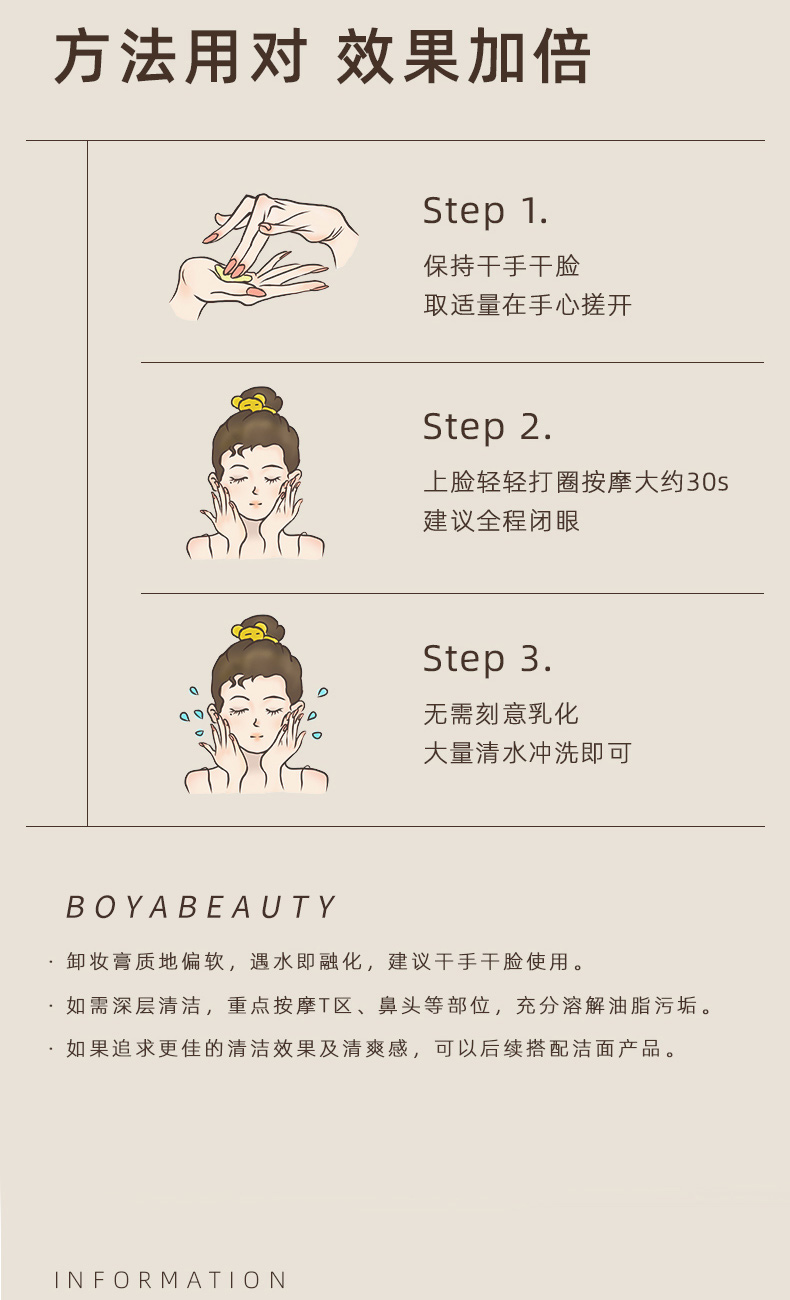 方法用对 效果加倍

Step 1.
保持干手干脸
取适量在手心搓开

Step 2.
上脸轻轻打圈按摩大约30s
建议全程闭眼

Step 3.
无需刻意乳化
大量清水冲洗即可

BOYABEAUTY

· 卸妆膏质地偏软，遇水即融化，建议干手干脸使用。
· 如需深层清洁，重点按摩T区、鼻头等部位，充分溶解油脂污垢。
· 如果追求更佳的清洁效果及清爽感，可以后续搭配洁面产品。

INFORMATION