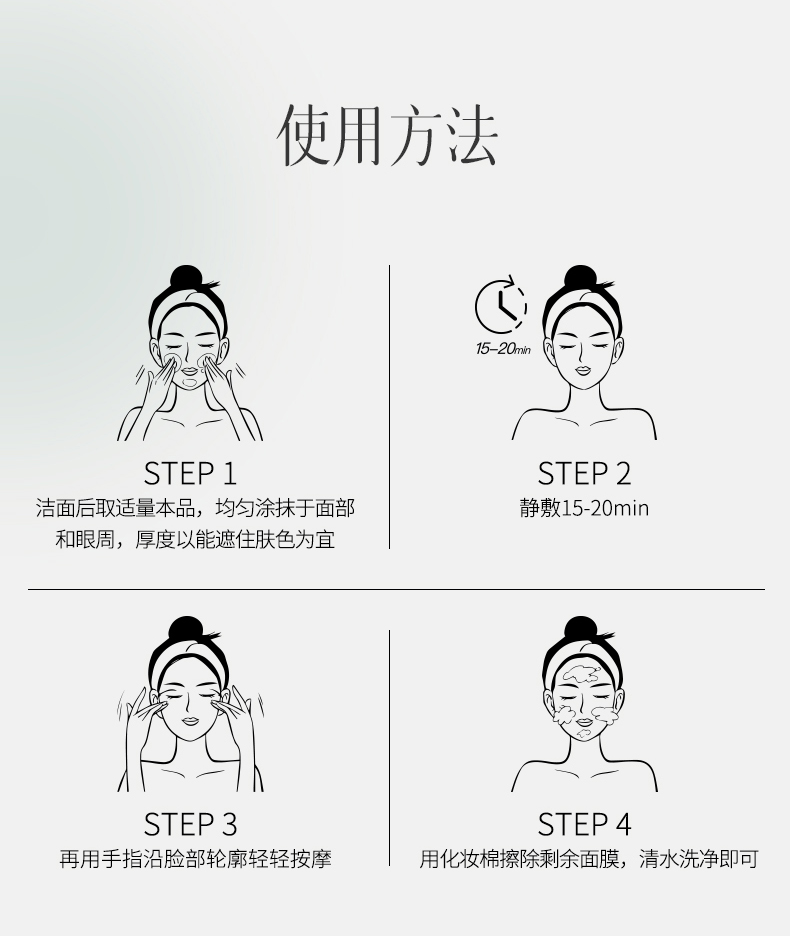 使用方法

STEP 1
洁面后取适量本品，均匀涂抹于面部和眼周，厚度以能遮住肤色为宜

15–20min

STEP 2
静敷15-20min

STEP 3
再用手指沿脸部轮廓轻轻按摩

STEP 4
用化妆棉擦除剩余面膜，清水洗净即可