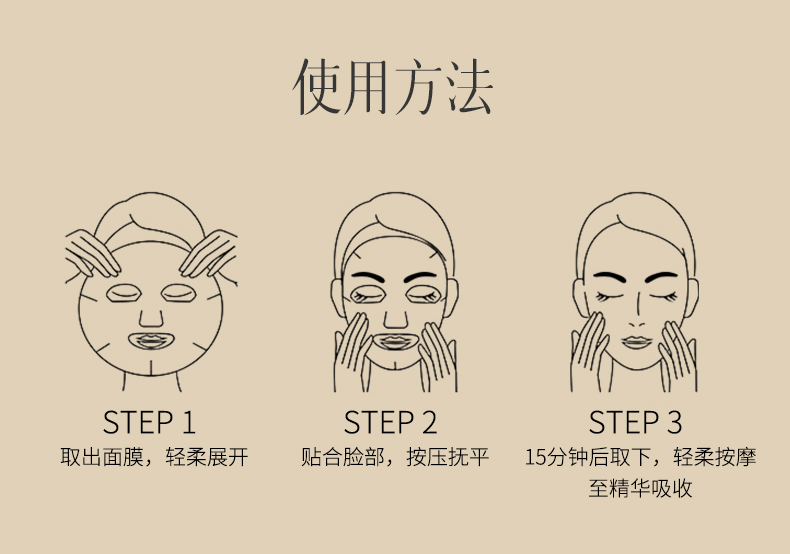 使用方法

STEP 1
取出面膜，轻柔展开

STEP 2
贴合脸部，按压抚平

STEP 3
15分钟后取下，轻柔按摩至精华吸收