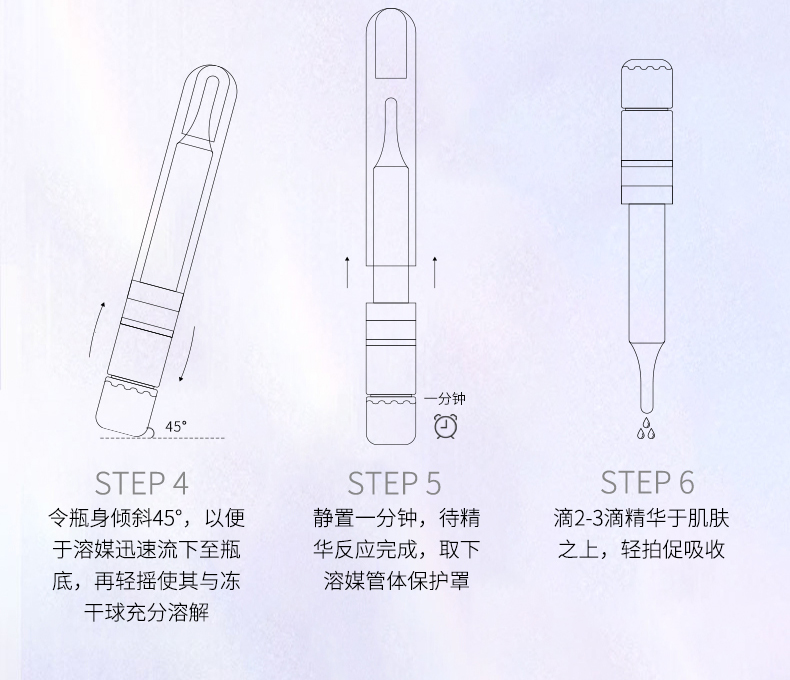 45°

STEP 4

令瓶身倾斜45°，以便于溶媒迅速流下至瓶底，再轻摇使其与冻干球充分溶解

一分钟

STEP 5

静置一分钟，待精华反应完成，取下溶媒管体保护罩

STEP 6

滴2-3滴精华于肌肤之上，轻拍促吸收