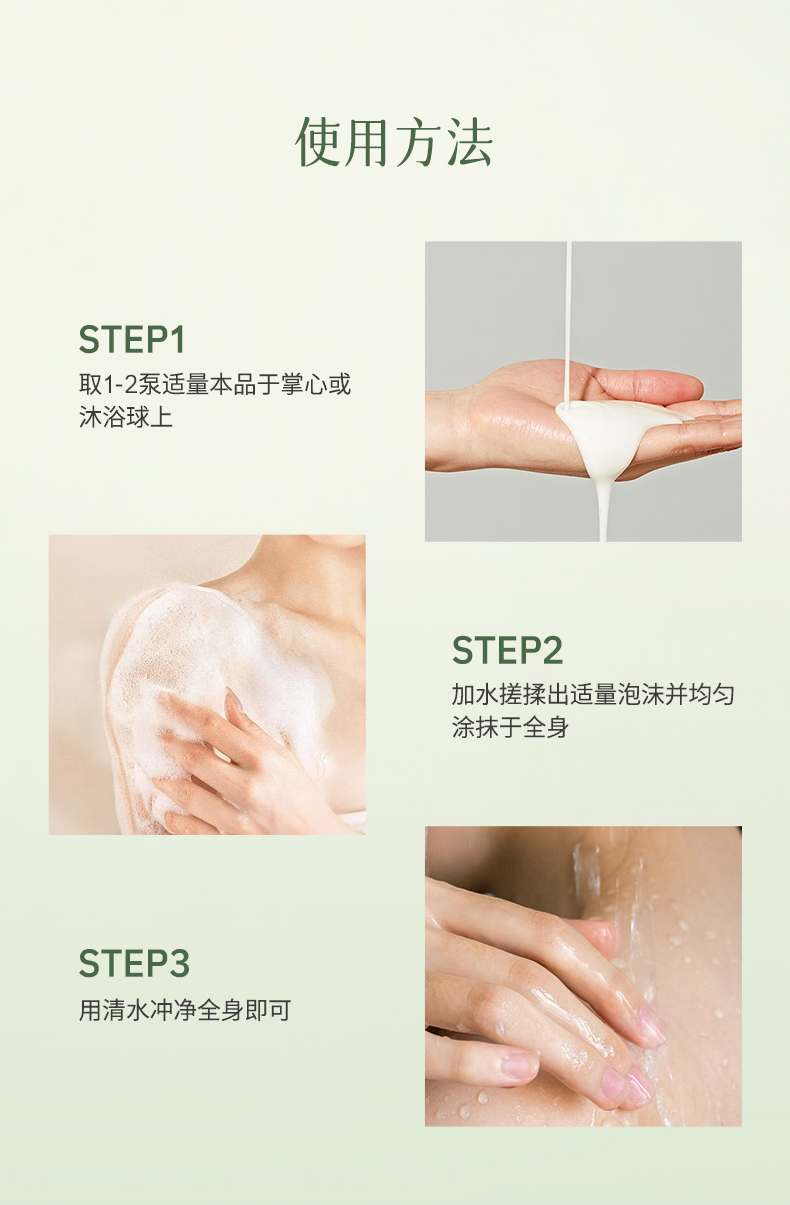 使用方法

STEP1
取1-2泵适量本品于掌心或沐浴球上

STEP2
加水搓揉出适量泡沫并均匀涂抹于全身

STEP3
用清水冲净全身即可