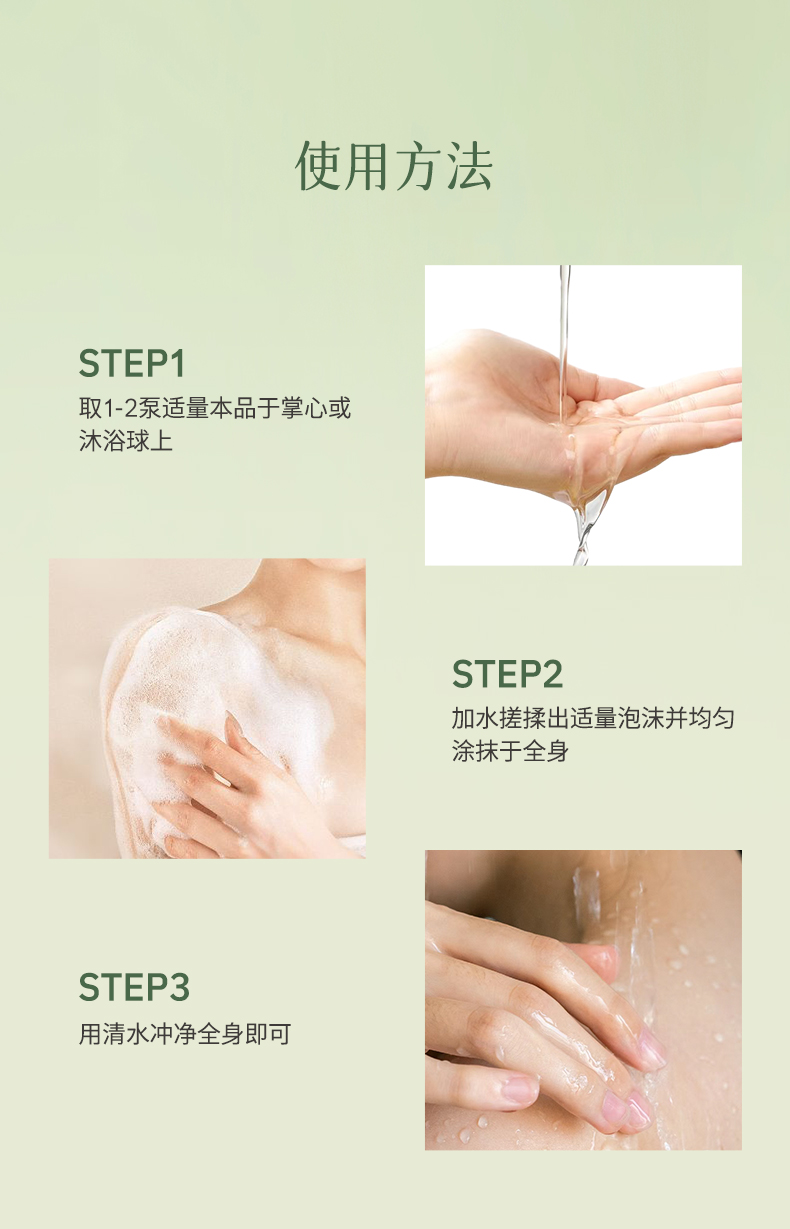 使用方法

STEP1
取1-2泵适量本品于掌心或沐浴球上

STEP2
加水搓揉出适量泡沫并均匀涂抹于全身

STEP3
用清水冲净全身即可