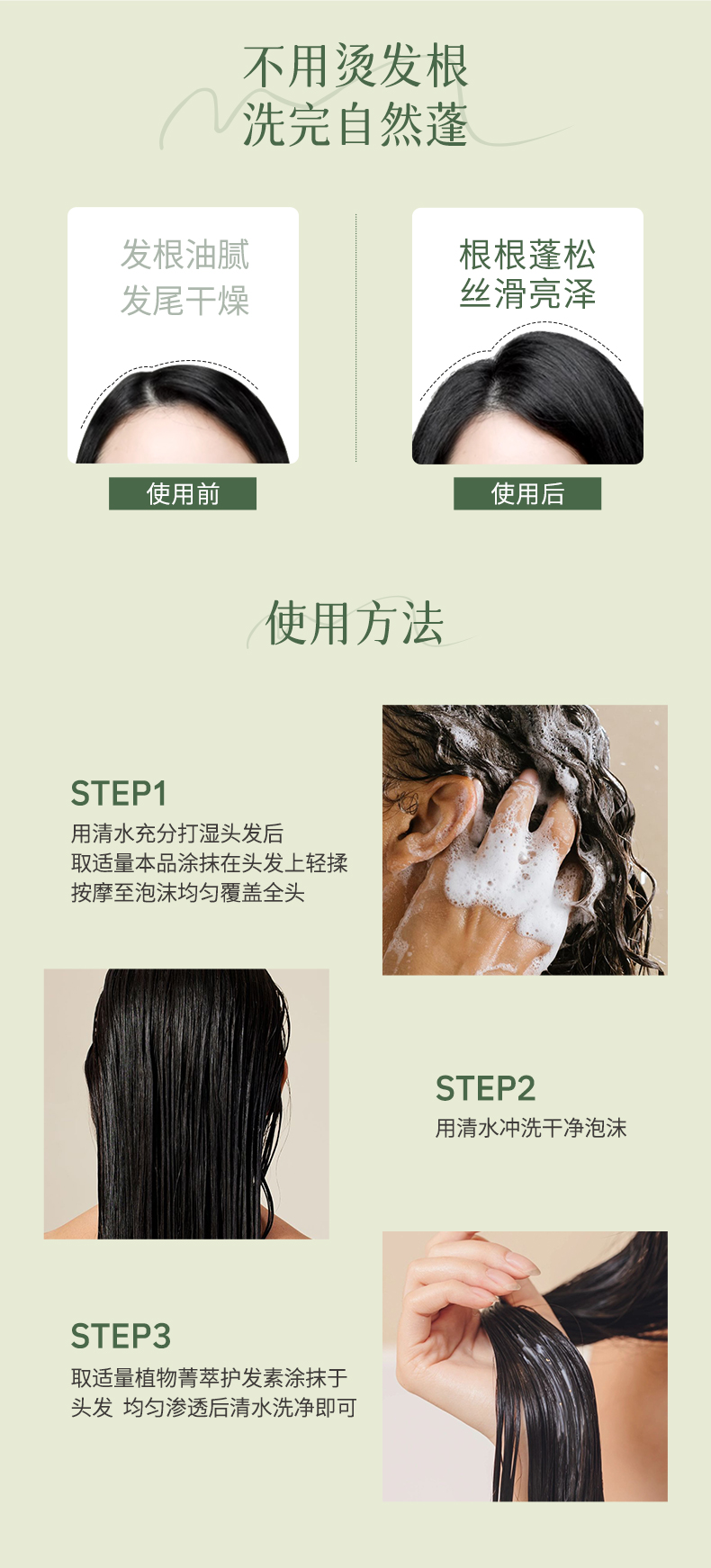 不用烫发根
洗完自然蓬

发根油腻
发尾干燥

使用前

根根蓬松
丝滑亮泽

使用后

使用方法

STEP1
用清水充分打湿头发后
取适量本品涂抹在头发上轻揉
按摩至泡沫均匀覆盖全头

STEP2
用清水冲洗干净泡沫

STEP3
取适量植物菁萃护发素涂抹于
头发 均匀渗透后清水洗净即可