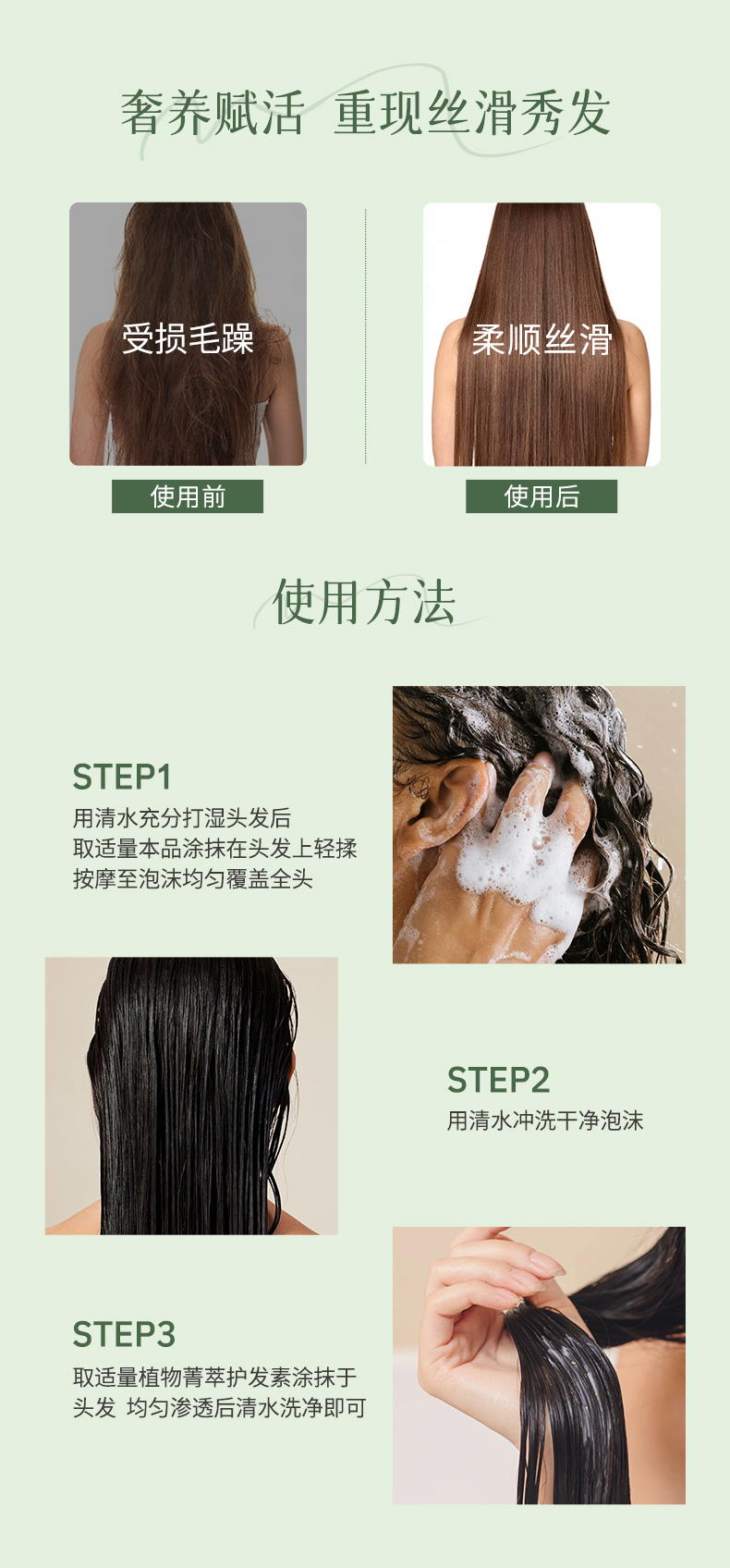 奢养赋活 重现丝滑秀发

受损毛躁

使用前

柔顺丝滑

使用后

使用方法

STEP1
用清水充分打湿头发后
取适量本品涂抹在头发上轻揉
按摩至泡沫均匀覆盖全头

STEP2
用清水冲洗干净泡沫

STEP3
取适量植物菁萃护发素涂抹于
头发 均匀渗透后清水洗净即可