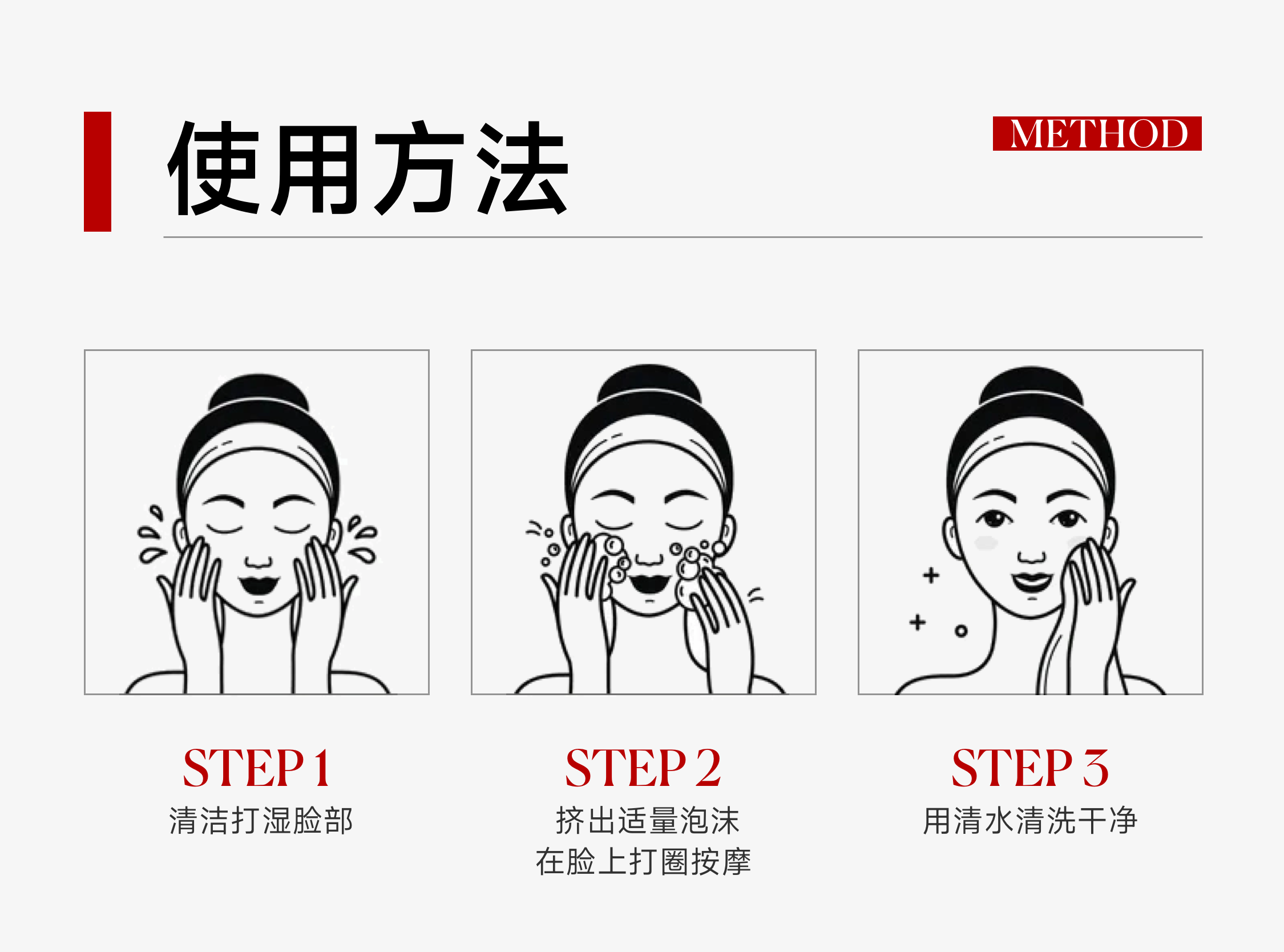 使用方法

METHOD

STEP 1
清洁打湿脸部

STEP 2
挤出适量泡沫
在脸上打圈按摩

STEP 3
用清水清洗干净