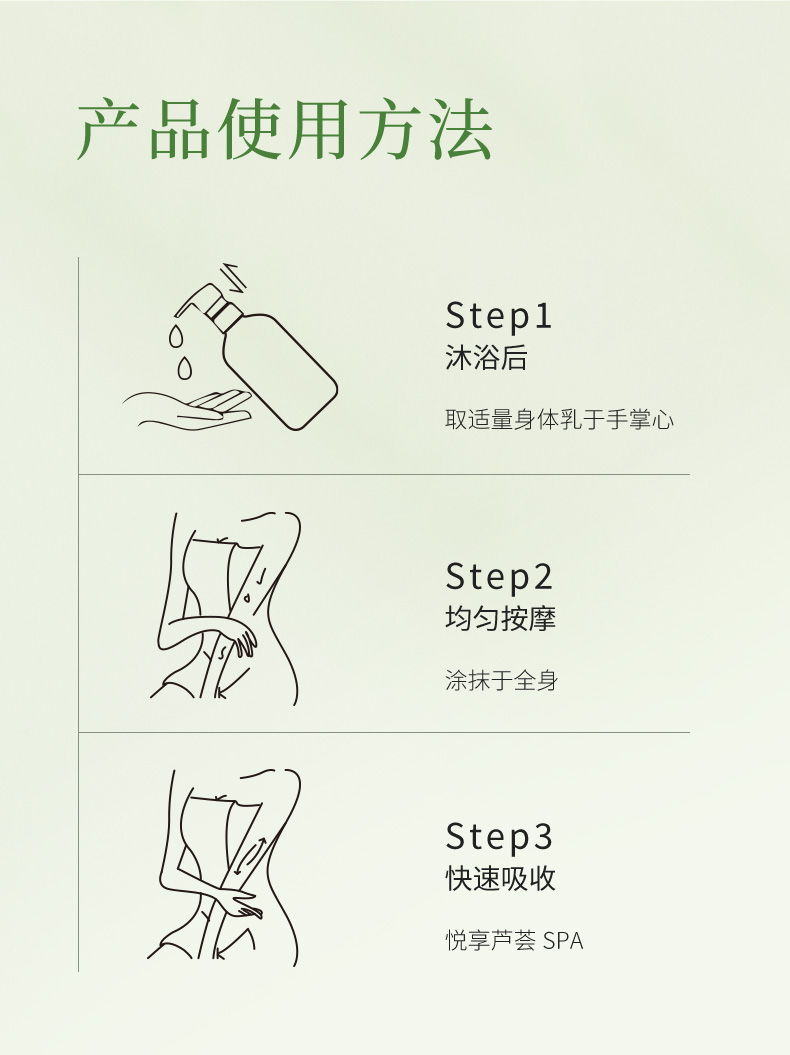 产品使用方法

Step1
沐浴后

取适量身体乳于手掌心

Step2
均匀按摩

涂抹于全身

Step3
快速吸收

悦享芦荟 SPA