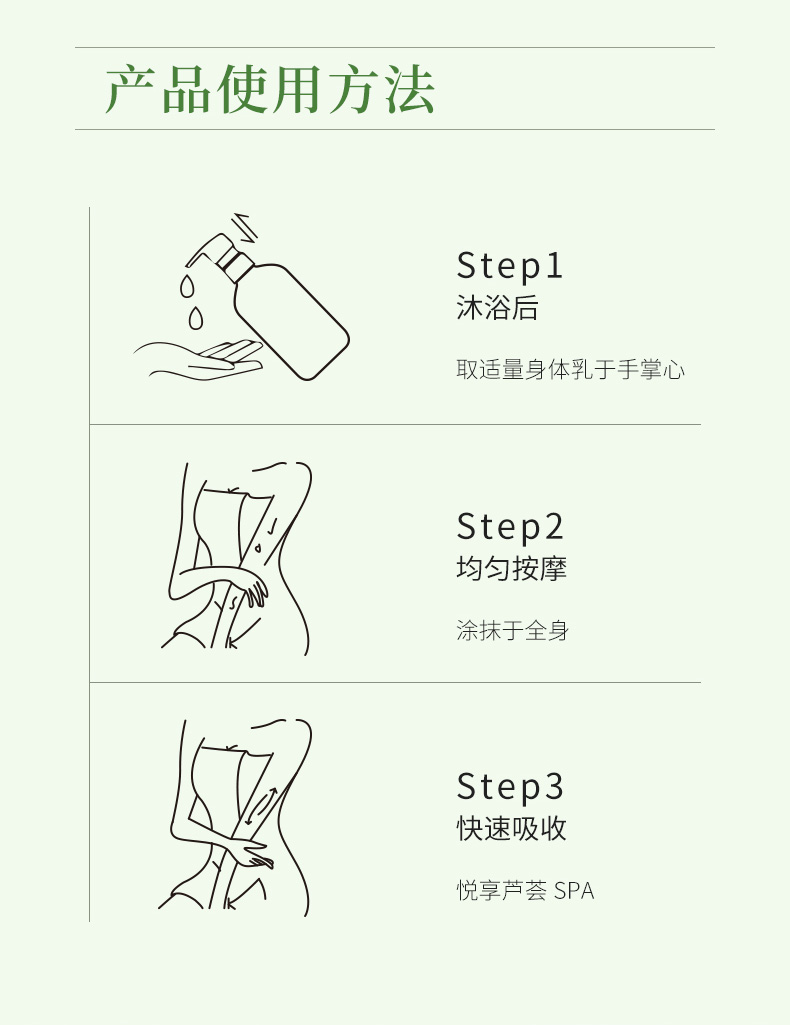 产品使用方法

Step1
沐浴后

取适量身体乳于手掌心

Step2
均匀按摩

涂抹于全身

Step3
快速吸收

悦享芦荟 SPA