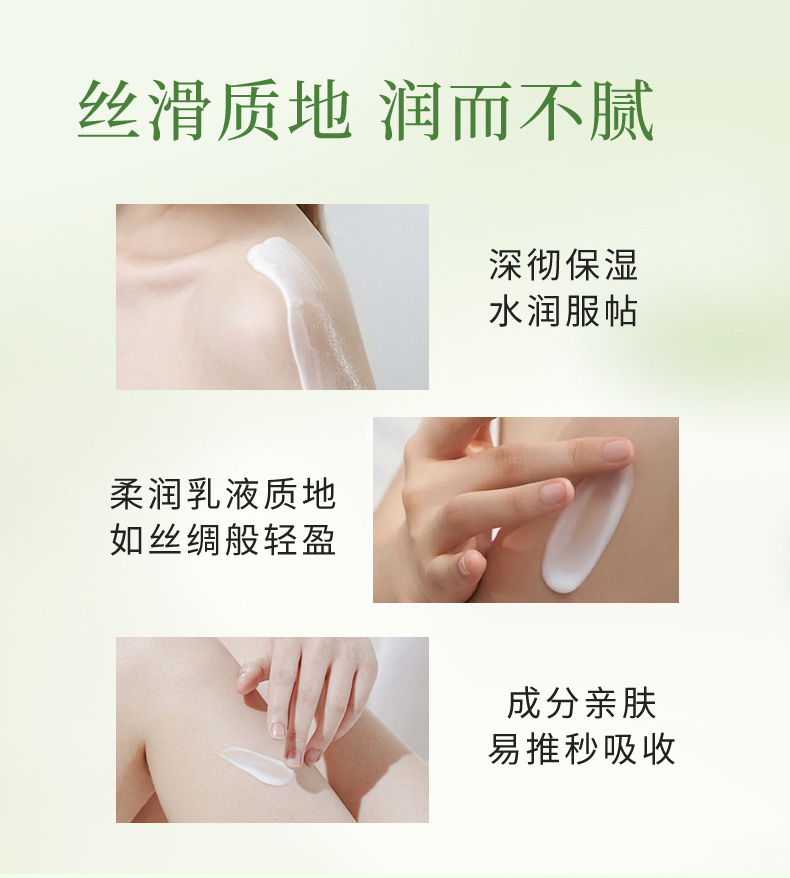 丝滑质地 润而不腻

深彻保湿
水润服帖

柔润乳液质地
如丝绸般轻盈

成分亲肤
易推秒吸收