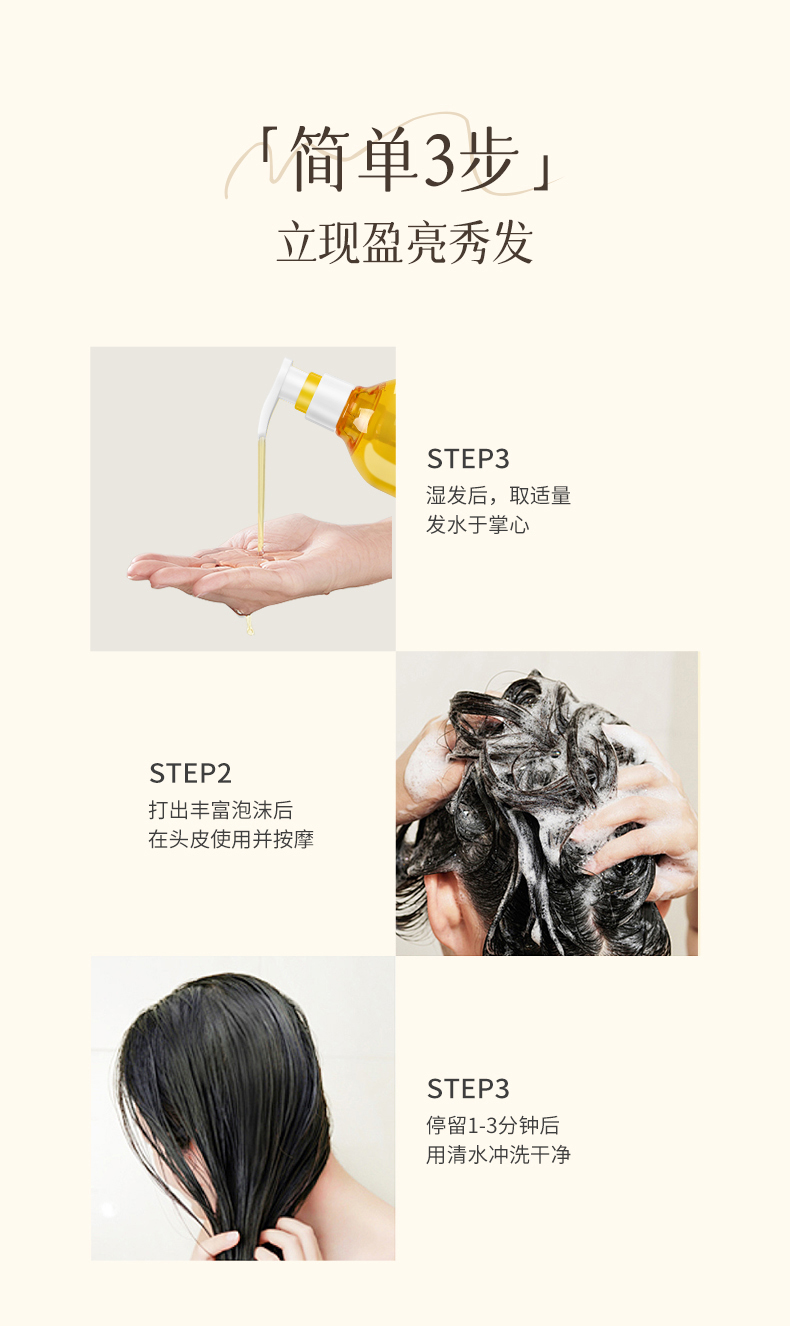 「简单3步」
立现盈亮秀发

STEP3
湿发后，取适量发水于掌心

STEP2
打出丰富泡沫后在头皮使用并按摩

STEP3
停留1-3分钟后用清水冲洗干净