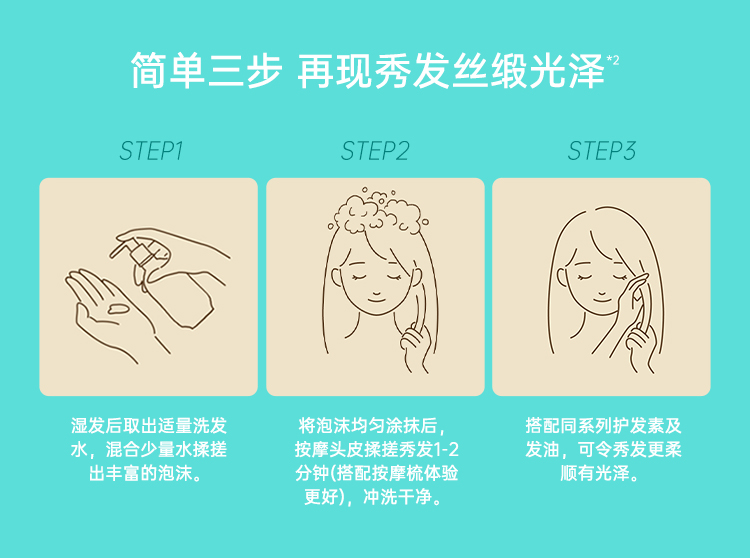 简单三步 再现秀发丝缎光泽*2

STEP1

湿发后取出适量洗发水，混合少量水揉搓出丰富的泡沫。

STEP2

将泡沫均匀涂抹后，按摩头皮揉搓秀发1-2分钟(搭配按摩梳体验更好)，冲洗干净。

STEP3

搭配同系列护发素及发油，可令秀发更柔顺有光泽。