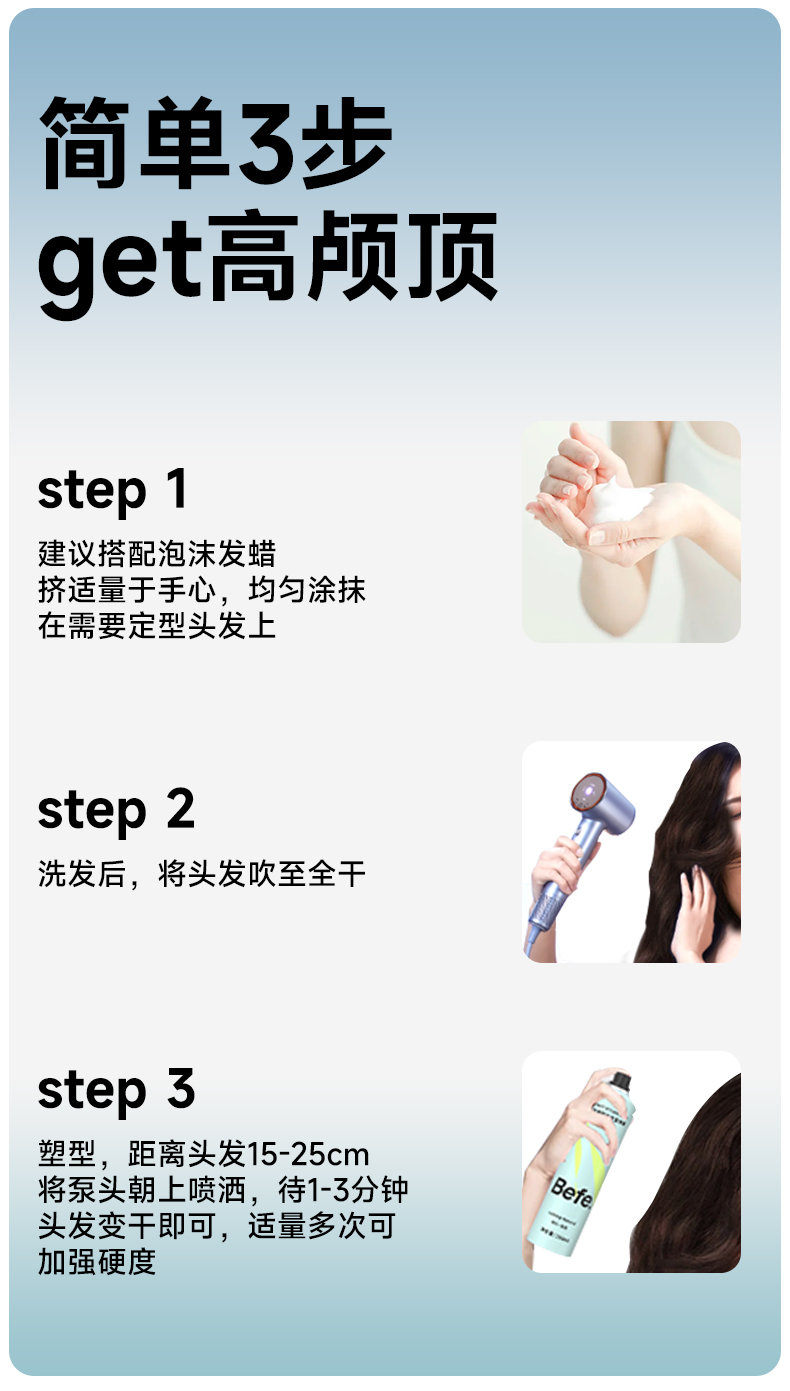 简单3步
get高颅顶

step 1
建议搭配泡沫发蜡
挤适量于手心，均匀涂抹
在需要定型头发上

step 2
洗发后，将头发吹至全干

step 3
塑型，距离头发15-25cm
将泵头朝上喷洒，待1-3分钟
头发变干即可，适量多次可
加强硬度

Befe