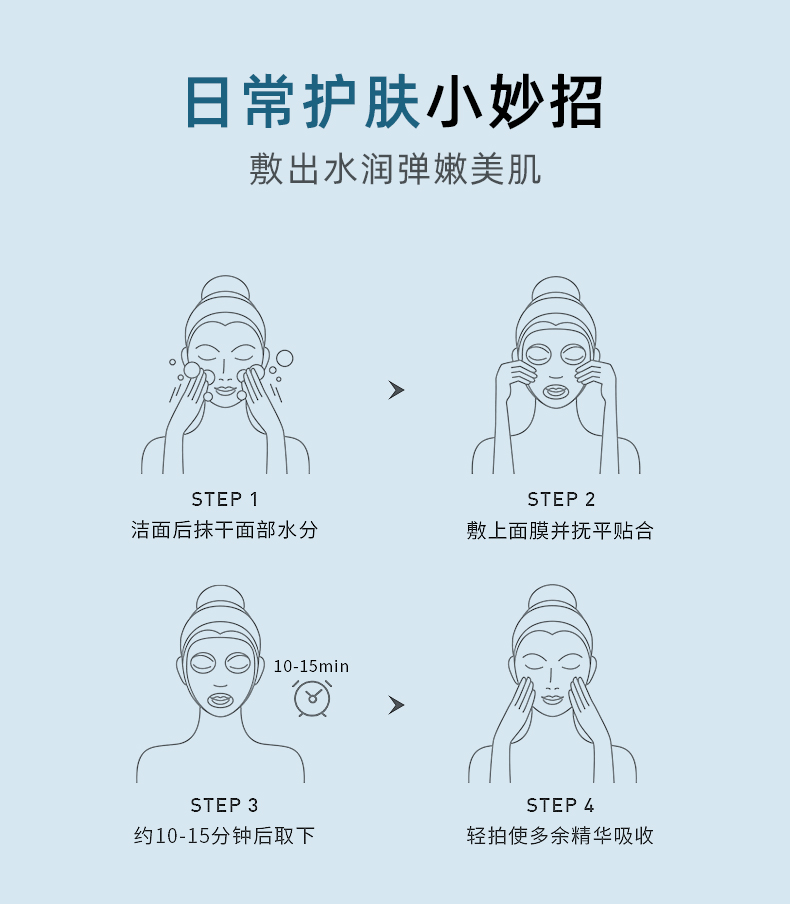 日常护肤小妙招
敷出水润弹嫩美肌

STEP 1
洁面后抹干面部水分

STEP 2
敷上面膜并抚平贴合

10-15min

STEP 3
约10-15分钟后取下

STEP 4
轻拍使多余精华吸收