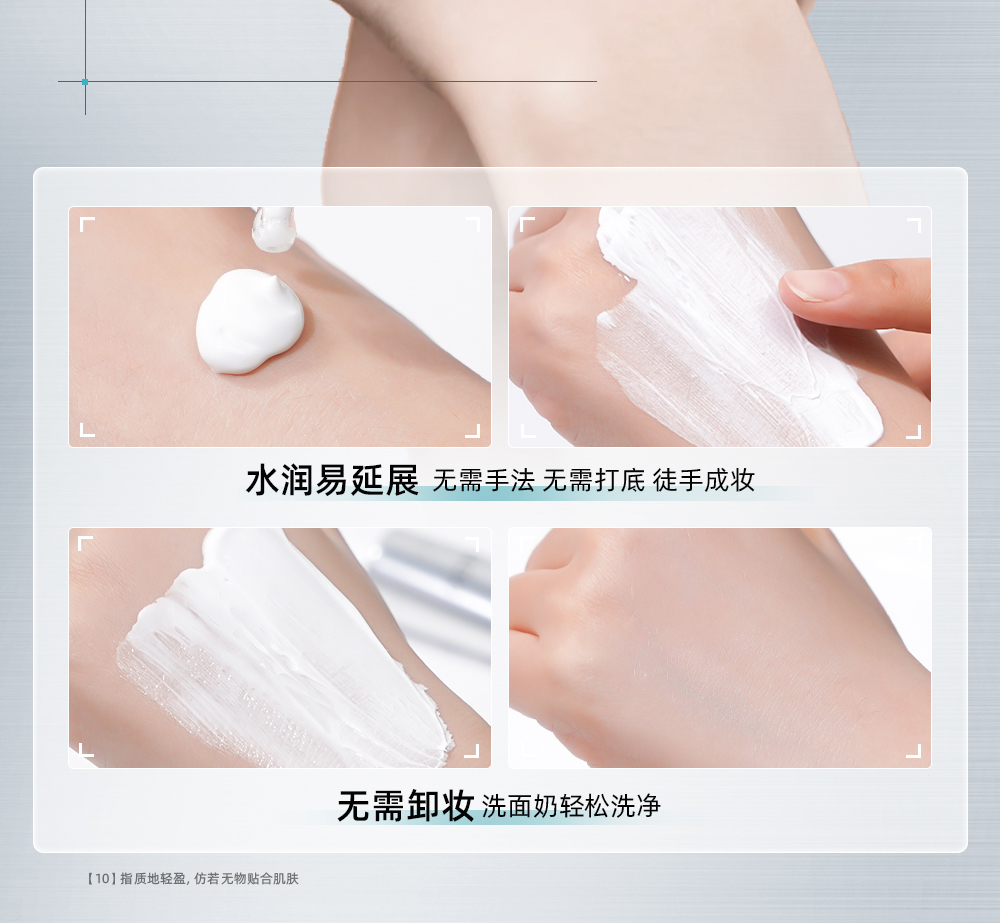 水润易延展 无需手法 无需打底 徒手成妆

无需卸妆 洗面奶轻松洗净

【10】指质地轻盈，仿若无物贴合肌肤