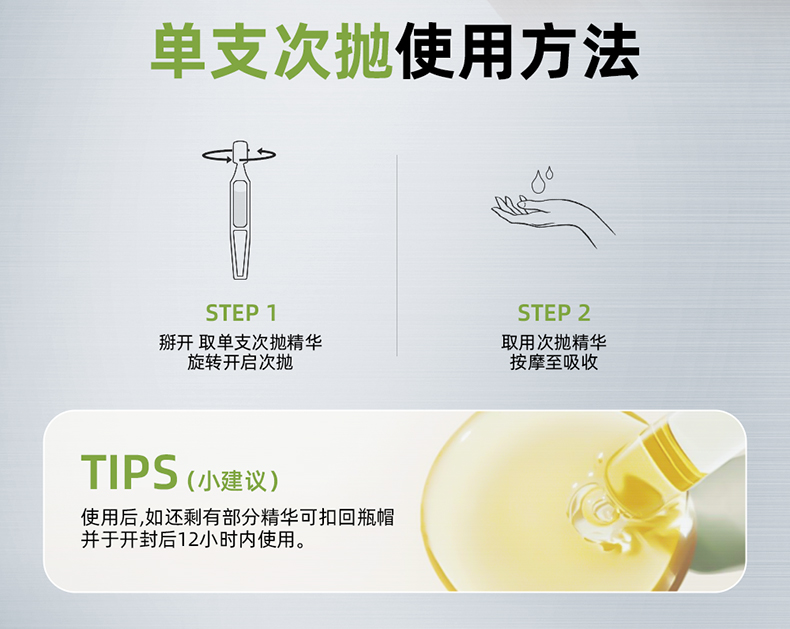 单支次抛使用方法

STEP 1
掰开 取单支次抛精华
旋转开启次抛

STEP 2
取用次抛精华
按摩至吸收

TIPS（小建议）
使用后,如还剩有部分精华可扣回瓶帽
并于开封后12小时内使用。