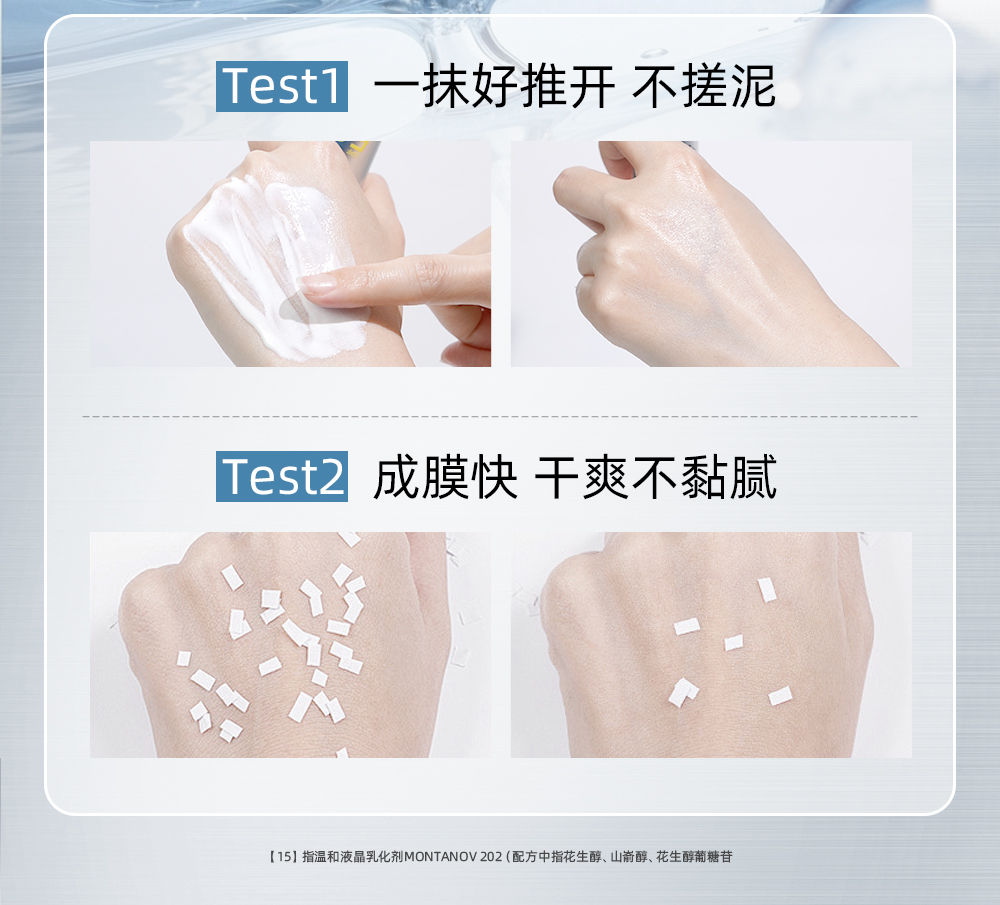 Test1 一抹好推开 不搓泥

Test2 成膜快 干爽不黏腻

【15】指温和液晶乳化剂MONTANOV 202（配方中指花生醇、山嵛醇、花生醇葡糖苷