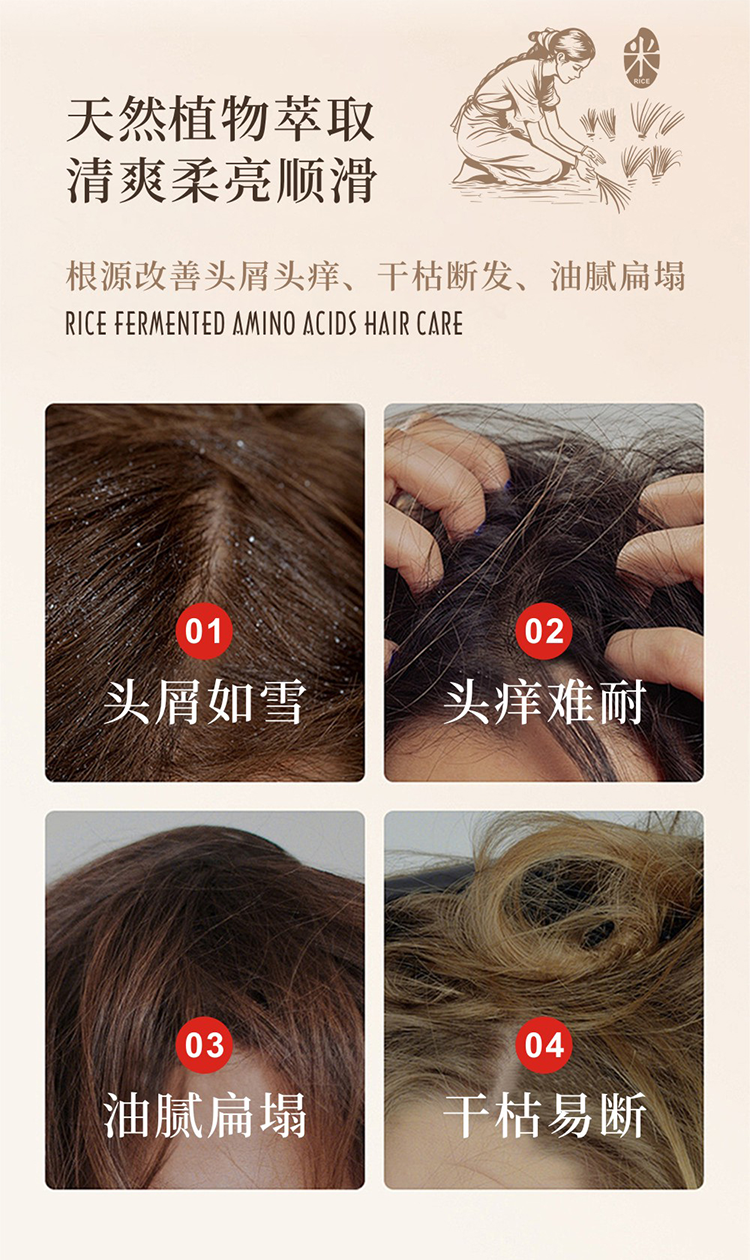 天然植物萃取
清爽柔亮顺滑

米
RICE

根源改善头屑头痒、干枯断发、油腻扁塌
RICE FERMENTED AMINO ACIDS HAIR CARE

01
头屑如雪

02
头痒难耐

03
油腻扁塌

04
干枯易断