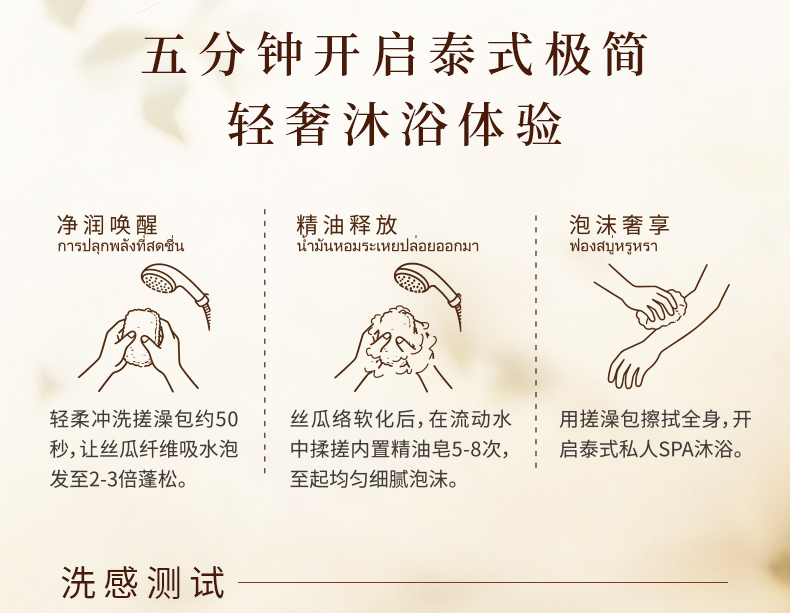 五分钟开启泰式极简
轻奢沐浴体验

净润唤醒
การปลุกพลังที่สดชื่น

轻柔冲洗搓澡包约50秒，让丝瓜纤维吸水泡发至2-3倍蓬松。

精油释放
น้ำมันหอมระเหยปล่อยออกมา

丝瓜络软化后，在流动水中揉搓内置精油皂5-8次，至起均匀细腻泡沫。

泡沫奢享
ฟองสบู่หรูหรา

用搓澡包擦拭全身，开启泰式私人SPA沐浴。

洗感测试