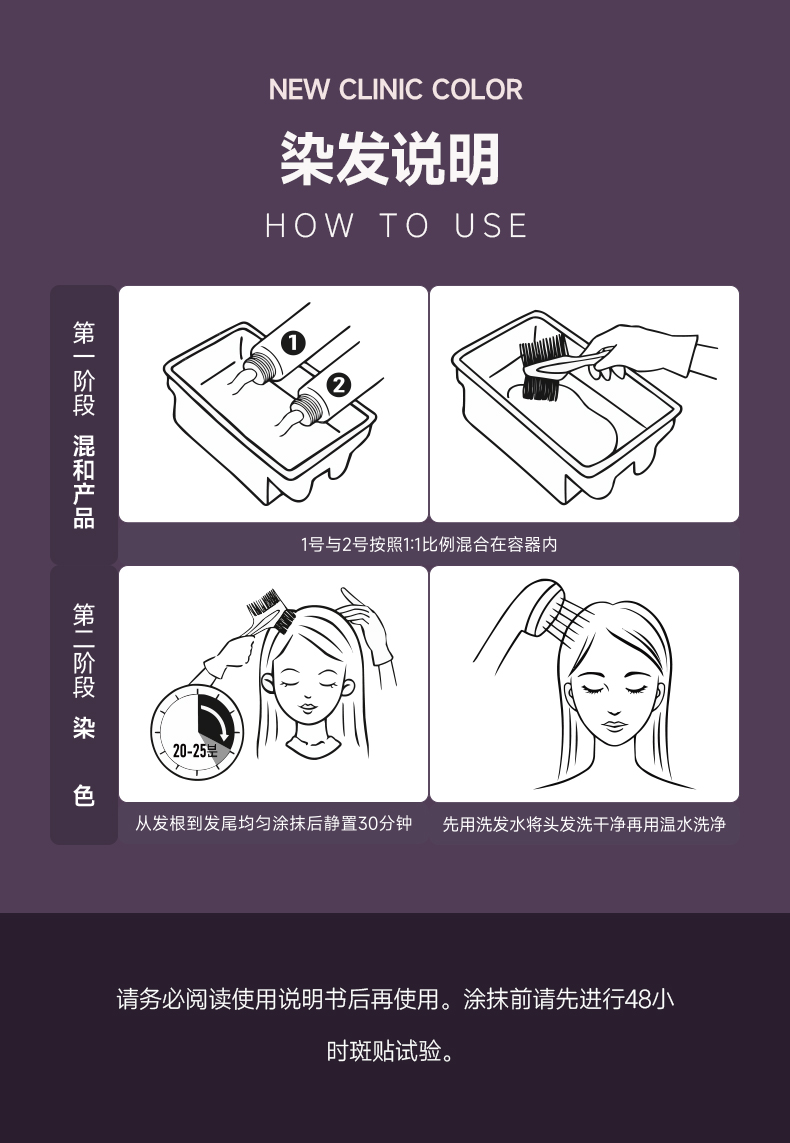 NEW CLINIC COLOR

染发说明

HOW TO USE

第一阶段 混和产品

1

2

1号与2号按照1:1比例混合在容器内

第二阶段 染色

20-25분

从发根到发尾均匀涂抹后静置30分钟

先用洗发水将头发洗干净再用温水洗净

请务必阅读使用说明书后再使用。涂抹前请先进行48小时斑贴试验。