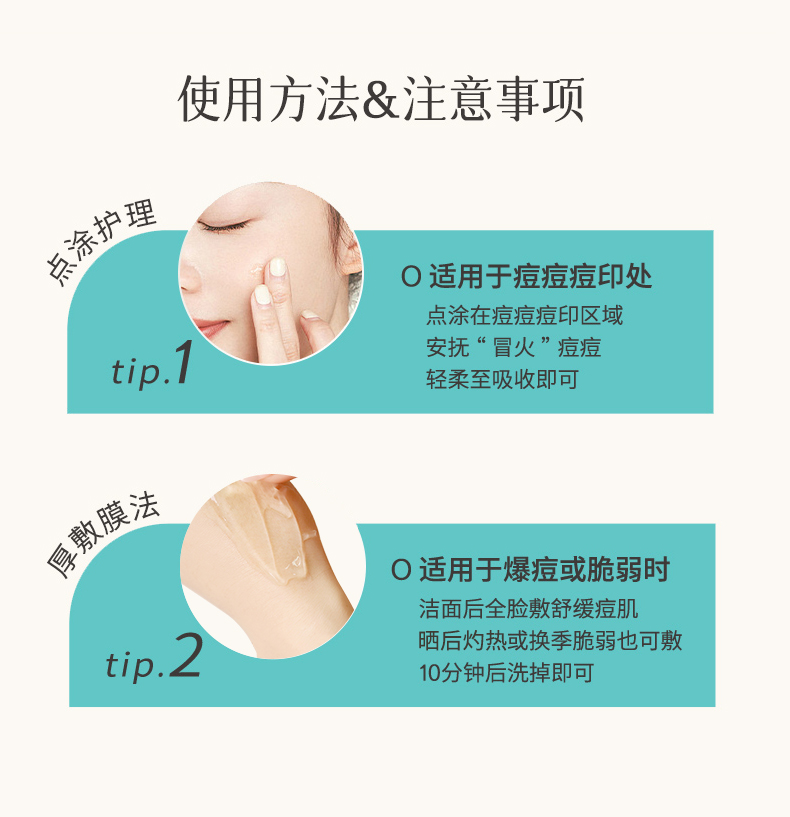 使用方法&注意事项

点涂护理

tip.1

O 适用于痘痘痘印处
点涂在痘痘痘印区域
安抚“冒火”痘痘
轻柔至吸收即可

厚敷膜法

tip.2

O 适用于爆痘或脆弱时
洁面后全脸敷舒缓痘肌
晒后灼热或换季脆弱也可敷
10分钟后洗掉即可