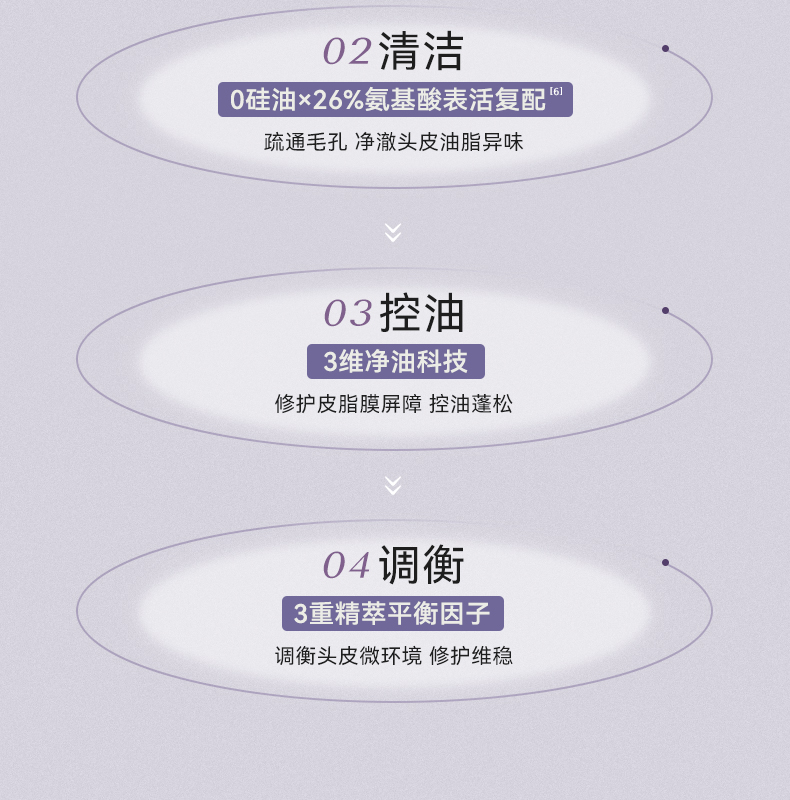 02清洁

0硅油×26%氨基酸表活复配$^{[6]}$

疏通毛孔 净澈头皮油脂异味

03控油

3维净油科技

修护皮脂膜屏障 控油蓬松

04调衡

3重精萃平衡因子

调衡头皮微环境 修护维稳