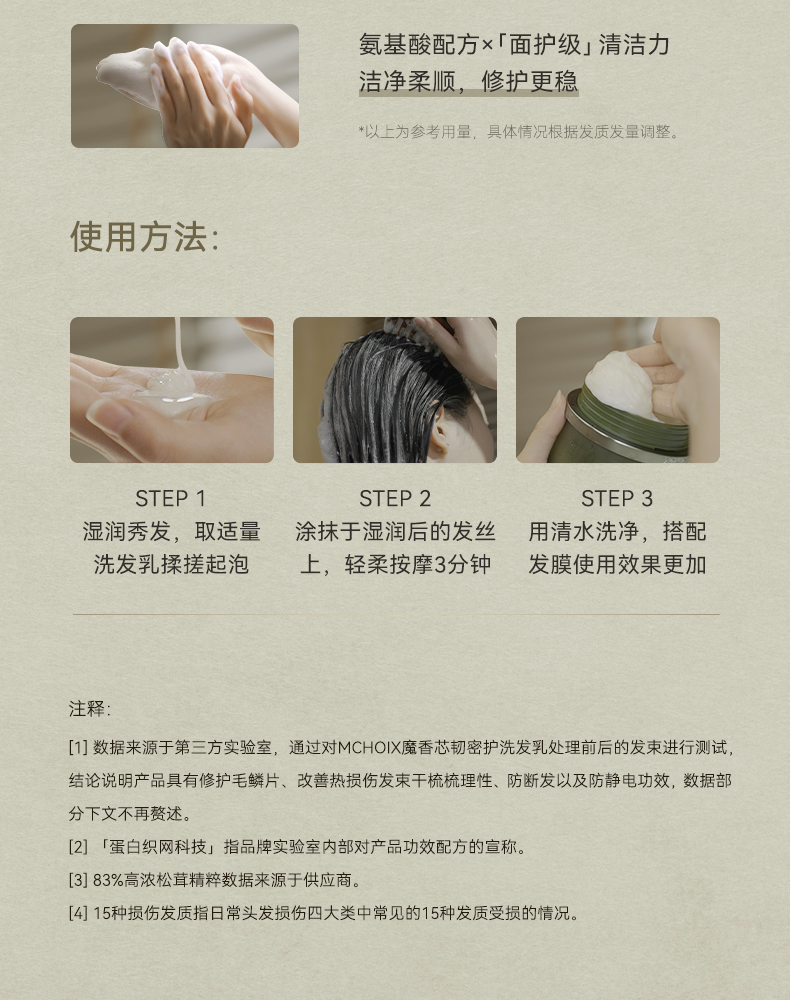 氨基酸配方×「面护级」清洁力
洁净柔顺，修护更稳

*以上为参考用量，具体情况根据发质发量调整。

使用方法：

STEP 1
湿润秀发，取适量洗发乳揉搓起泡

STEP 2
涂抹于湿润后的发丝上，轻柔按摩3分钟

STEP 3
用清水洗净，搭配发膜使用效果更加

注释：

[1] 数据来源于第三方实验室，通过对MCHOIX魔香芯韧密护洗发乳处理前后的发束进行测试，结论说明产品具有修护毛鳞片、改善热损伤发束干梳梳理性、防断发以及防静电功效，数据部分下文不再赘述。

[2] 「蛋白织网科技」指品牌实验室内部对产品功效配方的宣称。

[3] 83%高浓松茸精粹数据来源于供应商。

[4] 15种损伤发质指日常头发损伤四大类中常见的15种发质受损的情况。