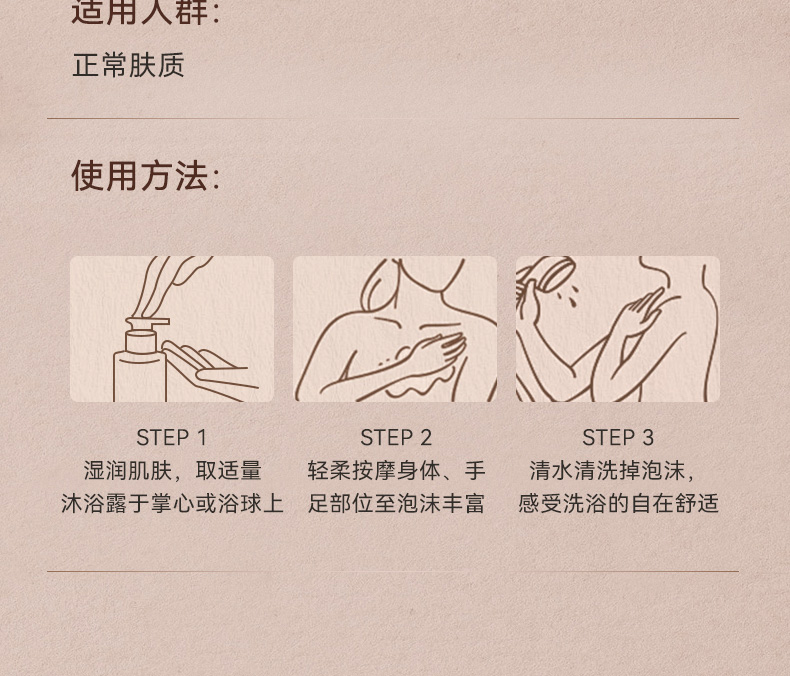 适用人群:

正常肤质

使用方法:

STEP 1
湿润肌肤，取适量沐浴露于掌心或浴球上

STEP 2
轻柔按摩身体、手足部位至泡沫丰富

STEP 3
清水清洗掉泡沫，感受洗浴的自在舒适