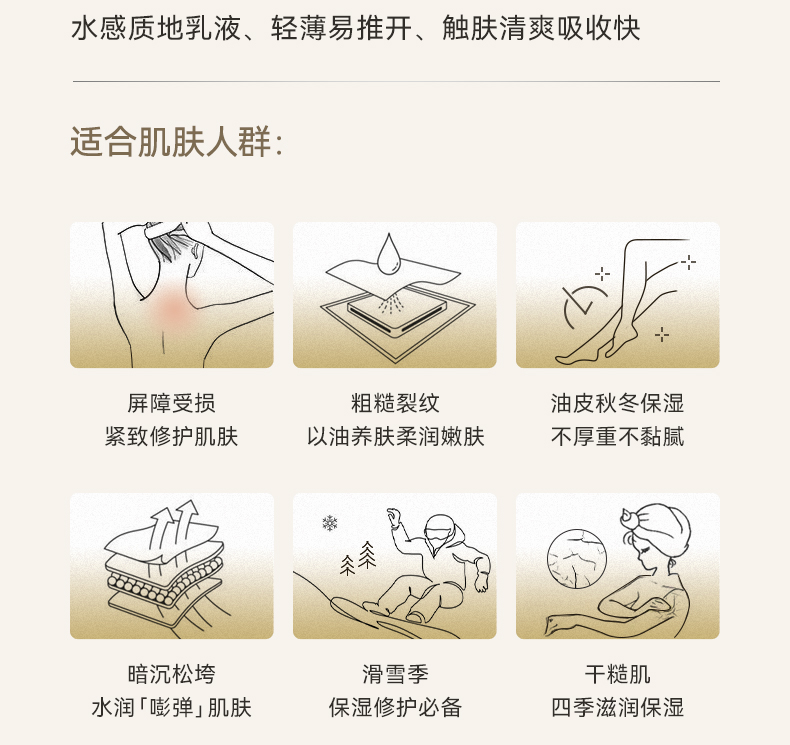 水感质地乳液、轻薄易推开、触肤清爽吸收快

适合肌肤人群:

屏障受损
紧致修护肌肤

粗糙裂纹
以油养肤柔润嫩肤

油皮秋冬保湿
不厚重不黏腻

暗沉松垮
水润「嘭弹」肌肤

滑雪季
保湿修护必备

干糙肌
四季滋润保湿