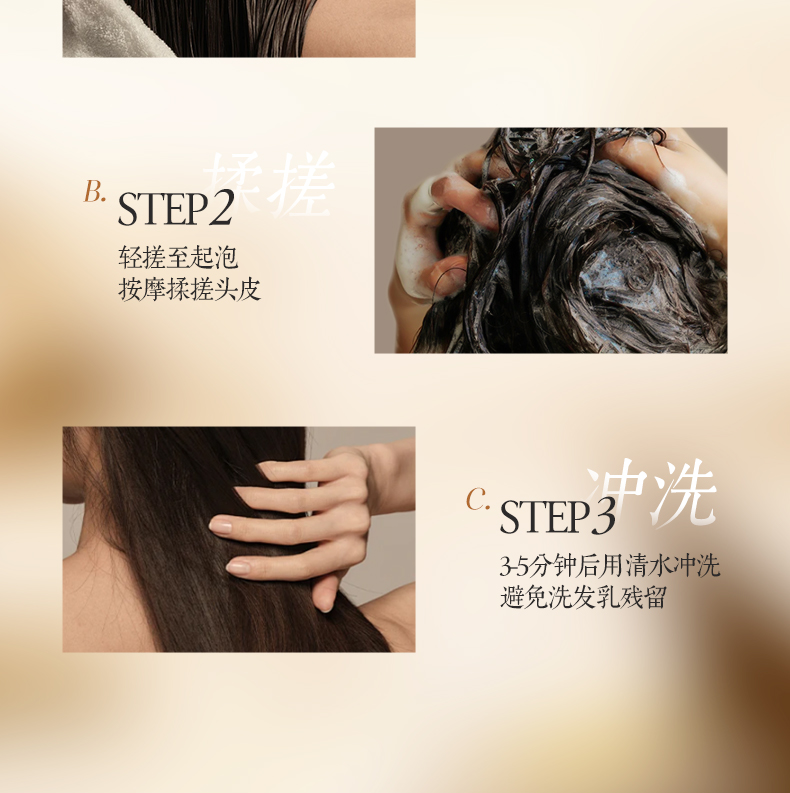 揉搓
B. STEP2
轻搓至起泡
按摩揉搓头皮

冲洗
C. STEP3
3-5分钟后用清水冲洗
避免洗发乳残留